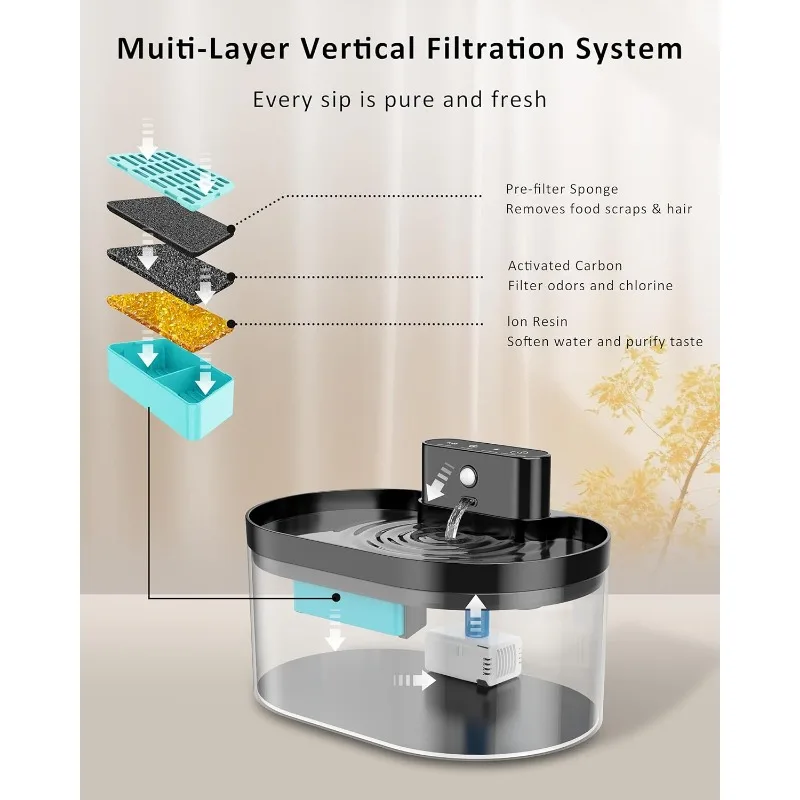 Muiti-Layer Vertical Filtration System

Every sip is pure and fresh

Pre-filter Sponge
Removes food scraps & hair

Activated Carbon
Filter odors and chlorine

Ion Resin
Soften water and purify taste