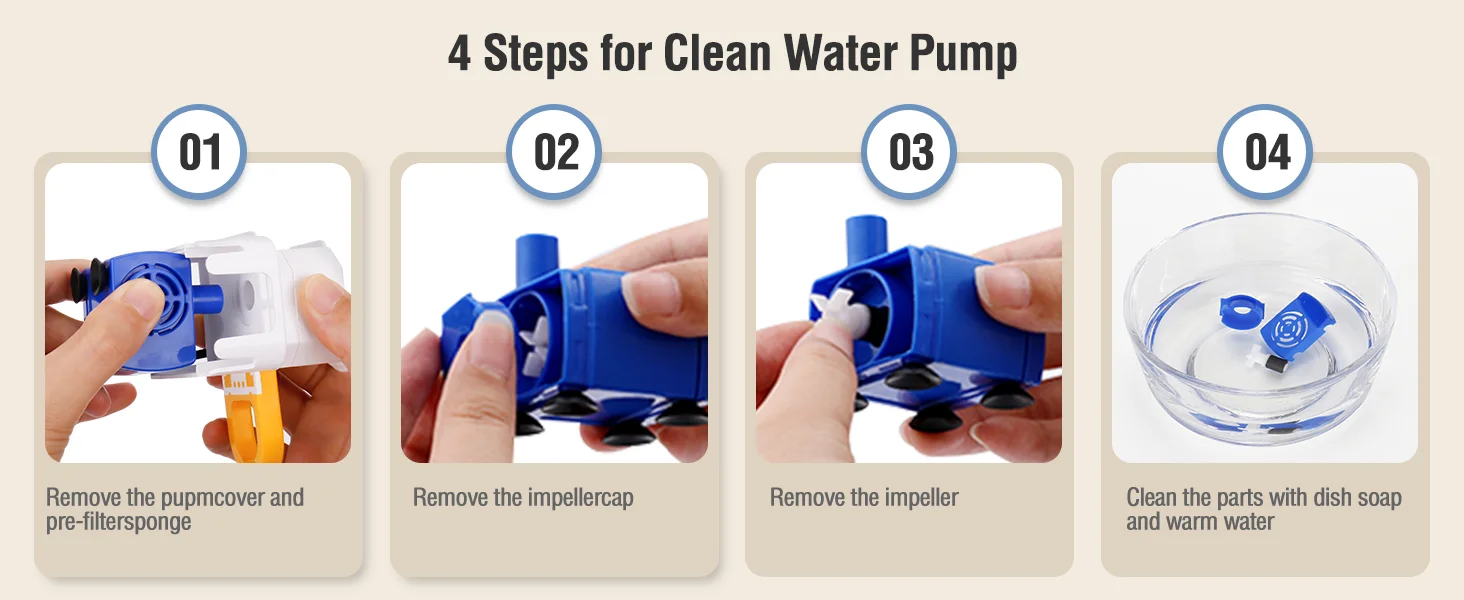 4 Steps for Clean Water Pump

01

Remove the pupmcover and pre-filtersponge

02

Remove the impellercap

03

Remove the impeller

04

Clean the parts with dish soap and warm water