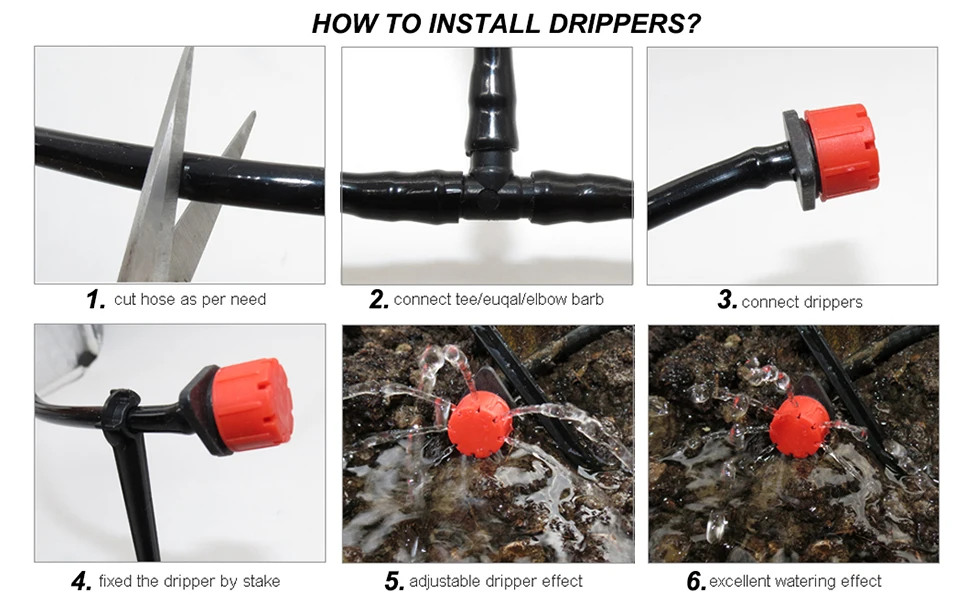 HOW TO INSTALL DRIPPERS?

1. cut hose as per need

2. connect tee/euqal/elbow barb

3. connect drippers

4. fixed the dripper by stake

5. adjustable dripper effect

6. excellent watering effect