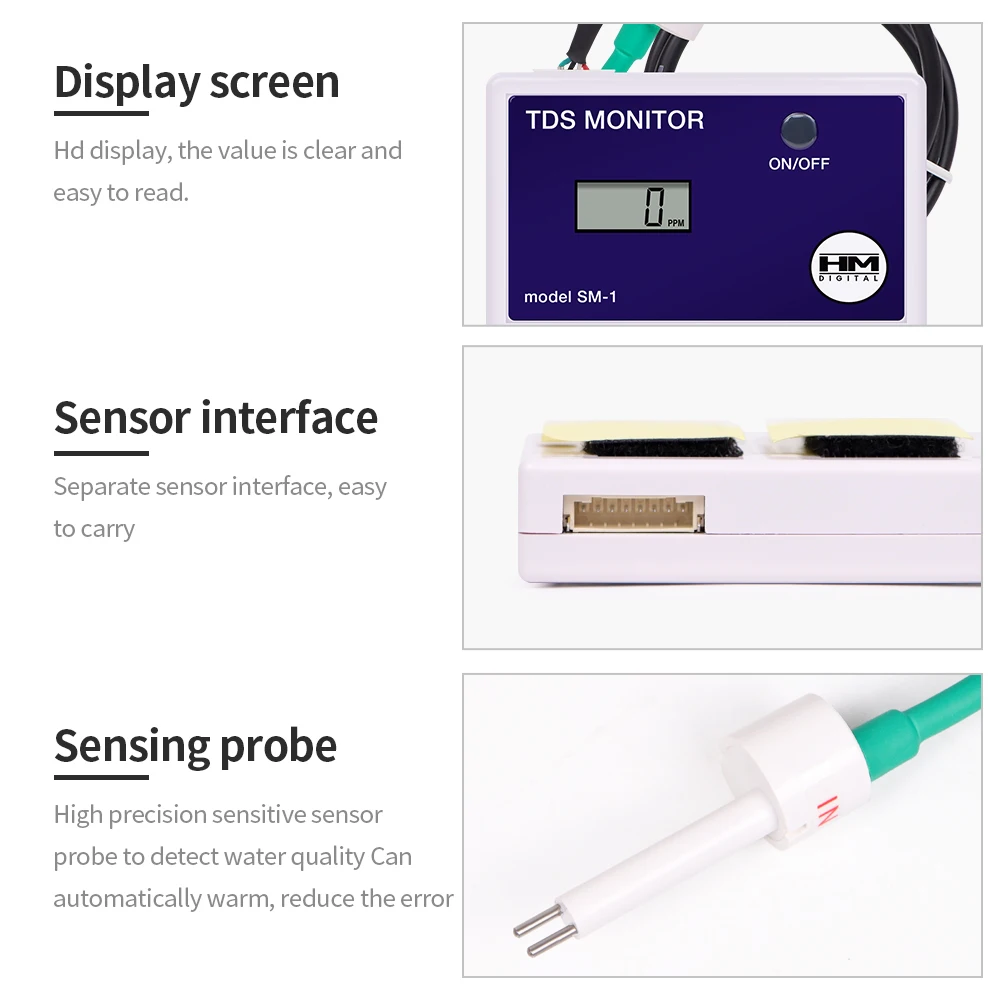 Display screen

Hd display, the value is clear and easy to read.

TDS MONITOR

ON/OFF

0 PPM

HM DIGITAL

model SM-1

Sensor interface

Separate sensor interface, easy to carry

Sensing probe

High precision sensitive sensor probe to detect water quality Can automatically warm, reduce the error

IN