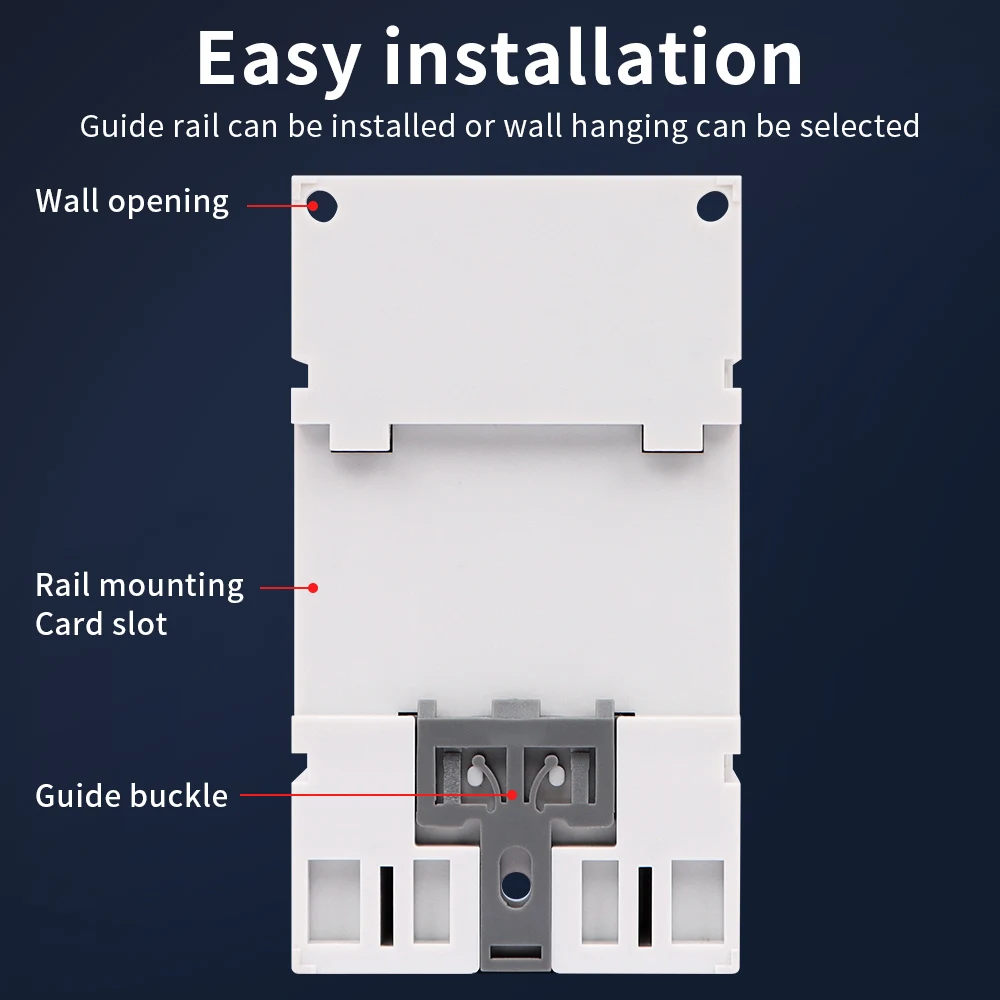 Easy installation
Guide rail can be installed or wall hanging can be selected

Wall opening

Rail mounting
Card slot

Guide buckle