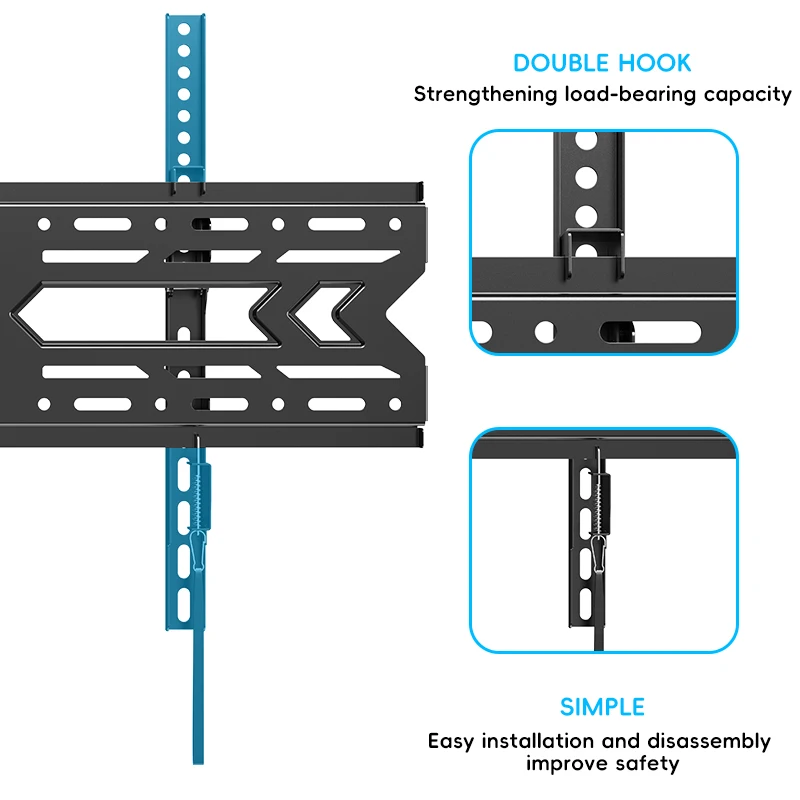 DOUBLE HOOK
Strengthening load-bearing capacity

SIMPLE
Easy installation and disassembly improve safety