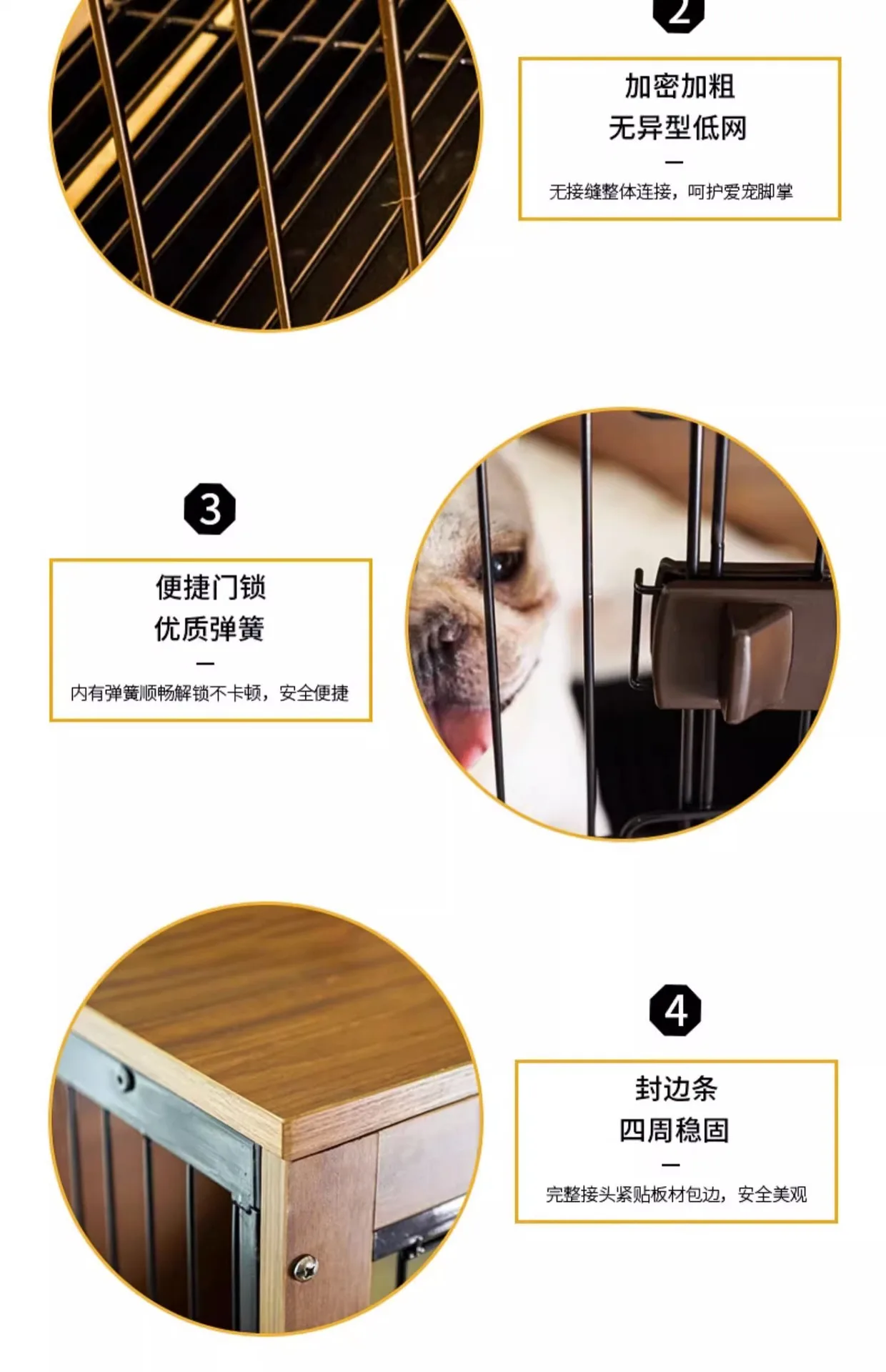 2

加密加粗
无异型低网
—
无接缝整体连接，呵护爱宠脚掌

3

便捷门锁
优质弹簧
—
内有弹簧顺畅解锁不卡顿，安全便捷

4

封边条
四周稳固
—
完整接头紧贴板材包边，安全美观