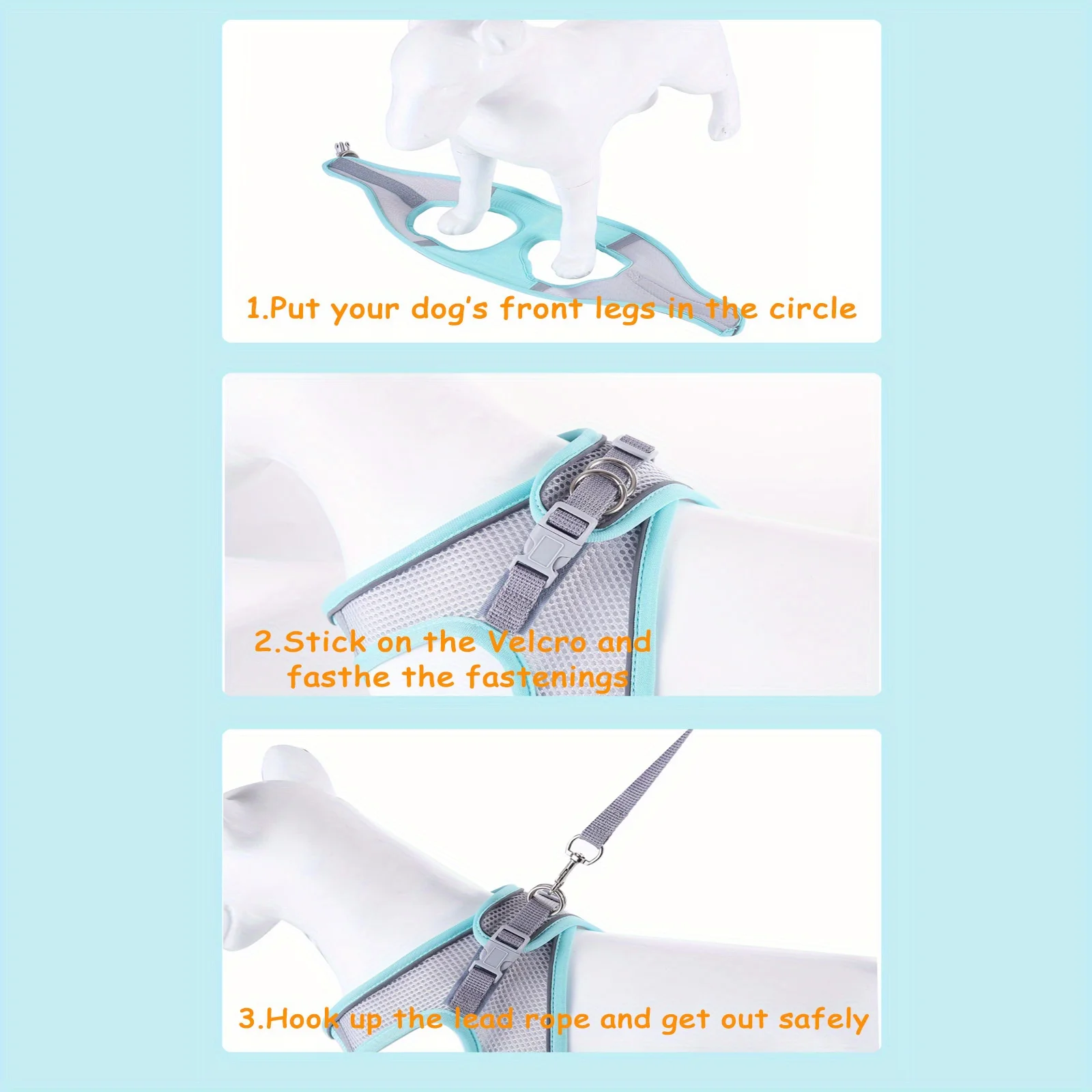 1.Put your dog's front legs in the circle

2.Stick on the Velcro and fasthe the fastenings

3.Hook up the lead rope and get out safely