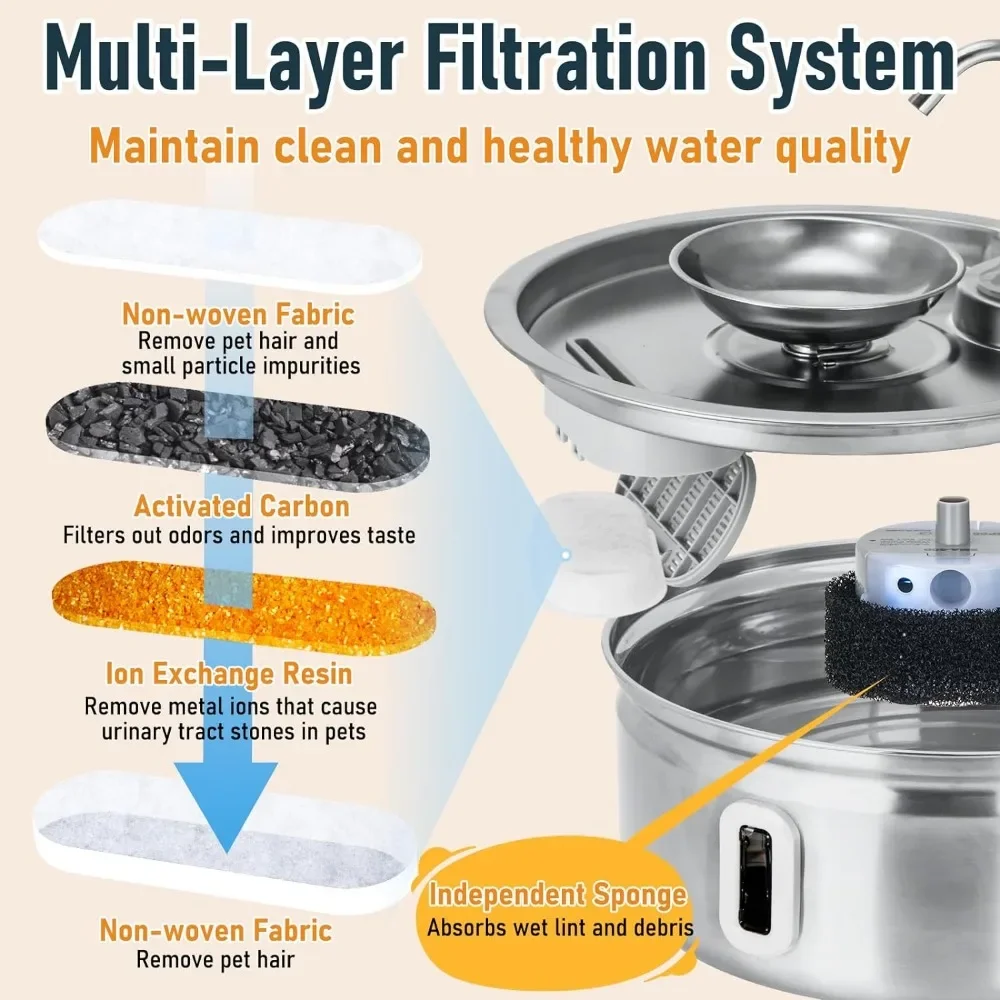 Multi-Layer Filtration System

Maintain clean and healthy water quality

Non-woven Fabric
Remove pet hair and small particle impurities

Activated Carbon
Filters out odors and improves taste

Ion Exchange Resin
Remove metal ions that cause urinary tract stones in pets

Non-woven Fabric
Remove pet hair

Independent Sponge
Absorbs wet lint and debris