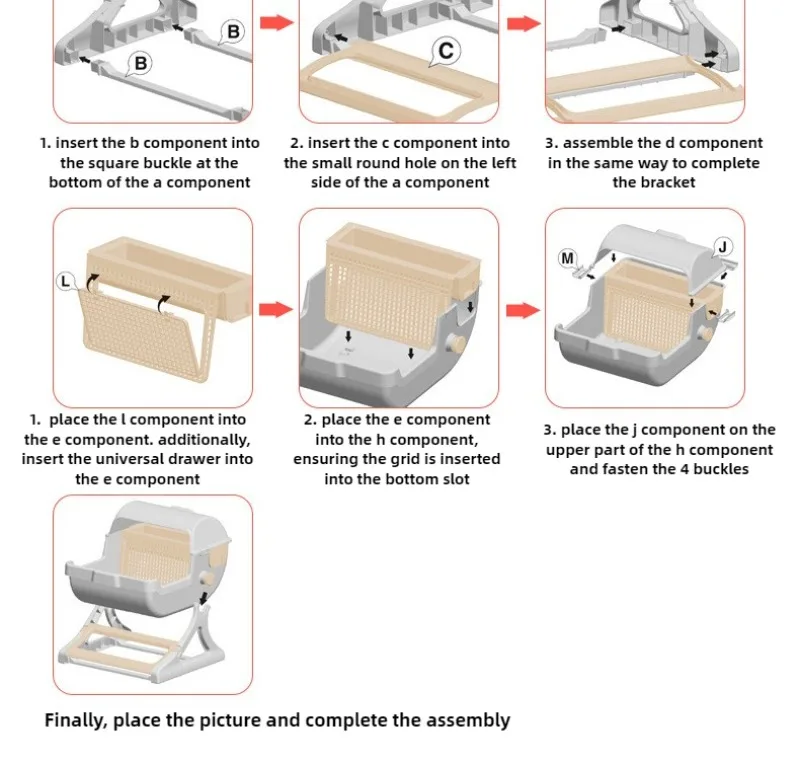 B

B

C

1. insert the b component into the square buckle at the bottom of the a component

2. insert the c component into the small round hole on the left side of the a component

3. assemble the d component in the same way to complete the bracket

L

M

J

1. place the l component into the e component. additionally, insert the universal drawer into the e component

2. place the e component into the h component, ensuring the grid is inserted into the bottom slot

3. place the j component on the upper part of the h component and fasten the 4 buckles

Finally, place the picture and complete the assembly