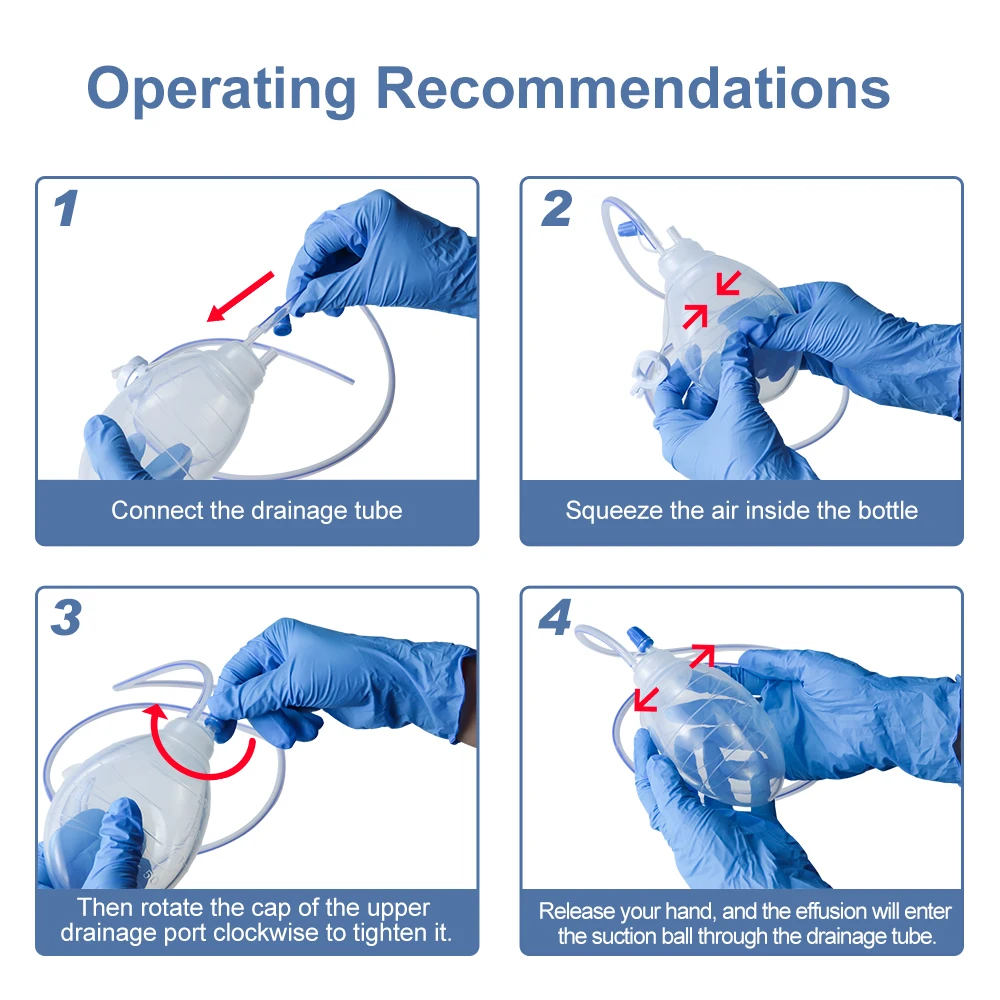 Operating Recommendations

1

Connect the drainage tube

2

Squeeze the air inside the bottle

3

Then rotate the cap of the upper drainage port clockwise to tighten it.

4

Release your hand, and the effusion will enter the suction ball through the drainage tube.