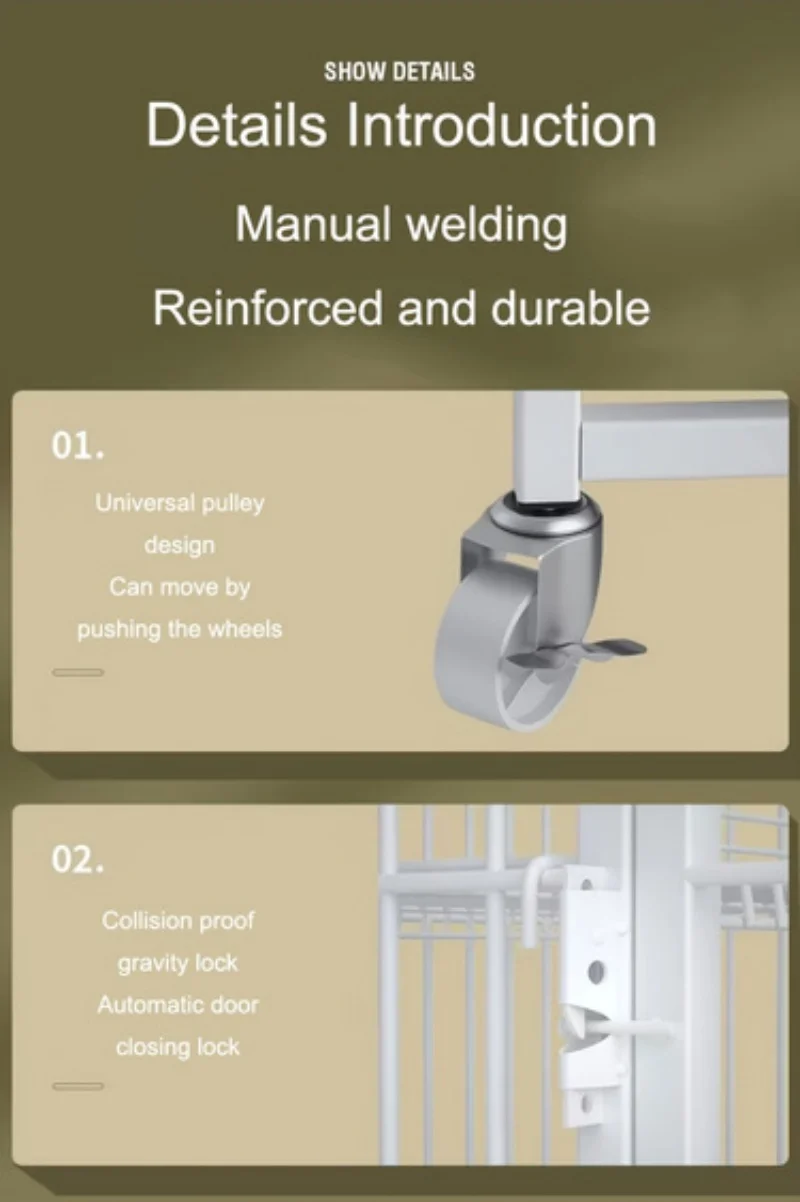 SHOW DETAILS

Details Introduction

Manual welding

Reinforced and durable

01.

Universal pulley design
Can move by pushing the wheels

02.

Collision proof gravity lock
Automatic door closing lock