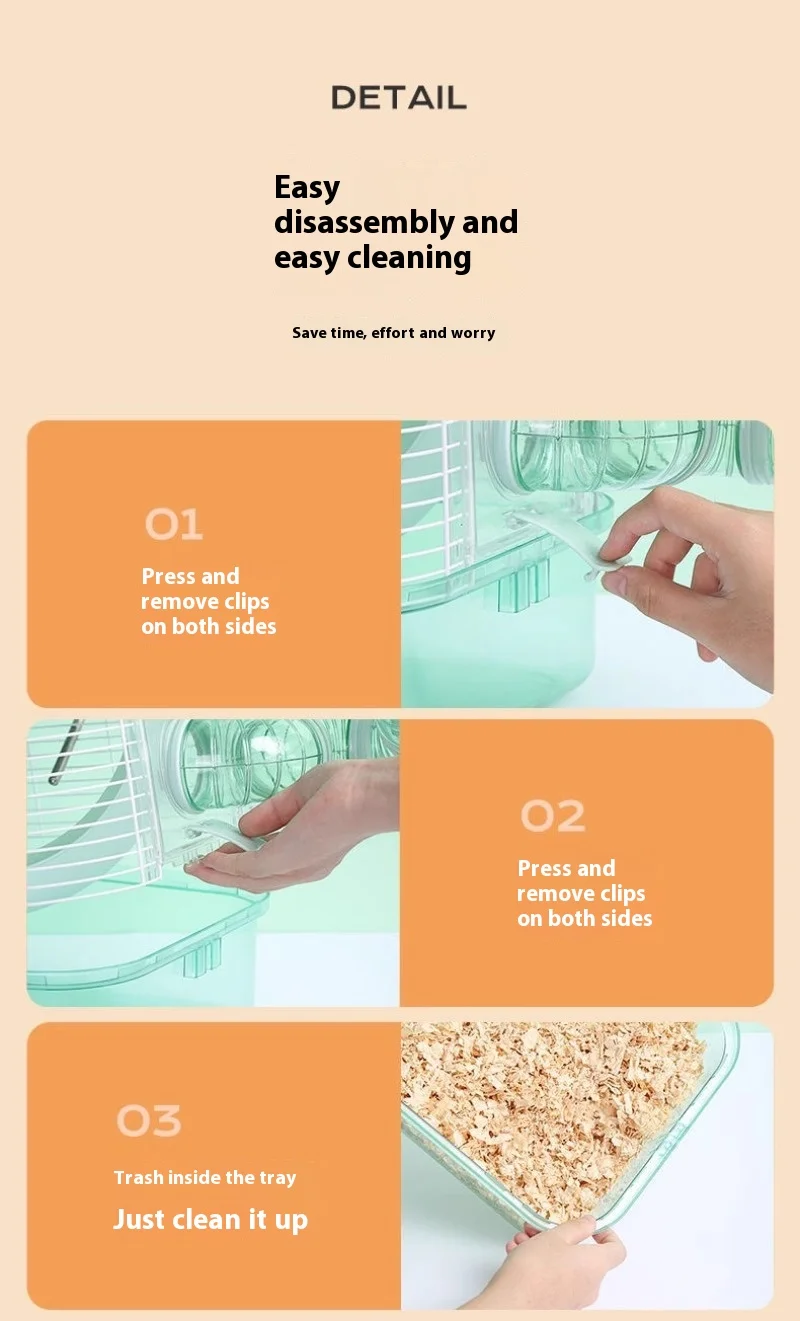 DETAIL

Easy disassembly and easy cleaning

Save time, effort and worry

01

Press and remove clips on both sides

02

Press and remove clips on both sides

03

Trash inside the tray

Just clean it up