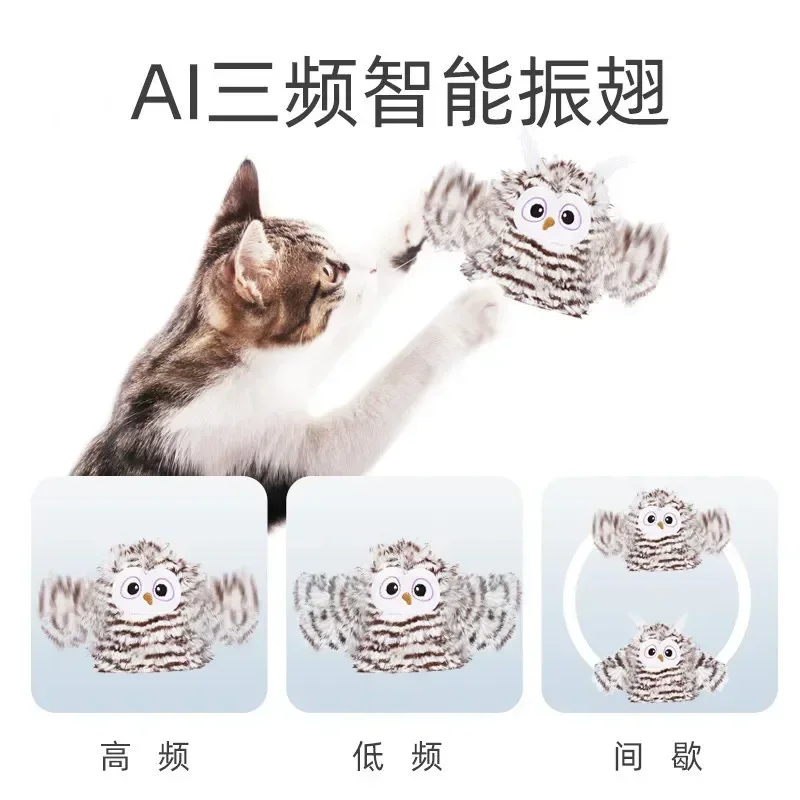 AI三频智能振翅

高 频

低 频

间 歇