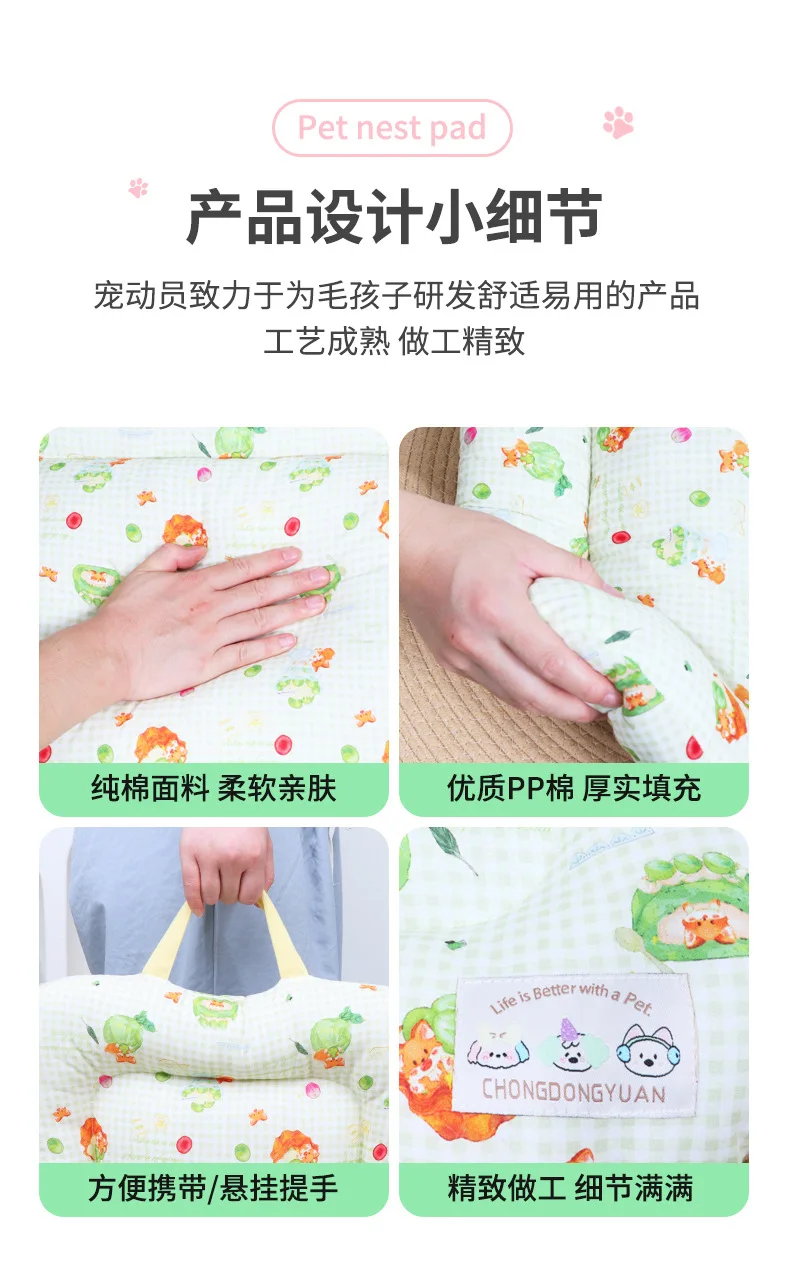 Pet nest pad

产品设计小细节

宠动员致力于为毛孩子研发舒适易用的产品
工艺成熟 做工精致

纯棉面料 柔软亲肤

优质PP棉 厚实填充

方便携带/悬挂提手

Life is Better with a Pet.
CHONGDONGYUAN

精致做工 细节满满