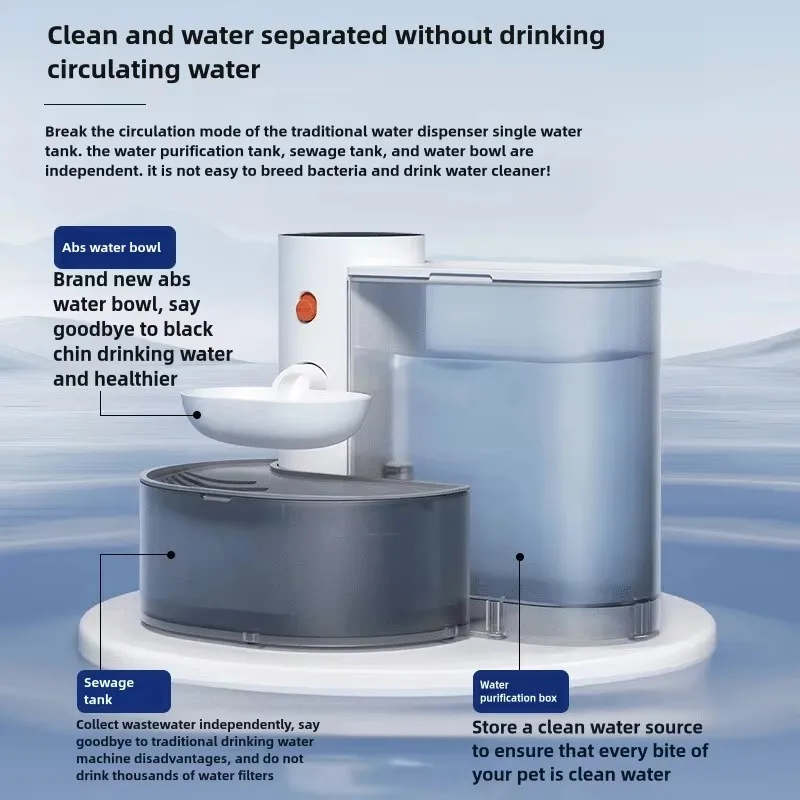 Clean and water separated without drinking circulating water

Break the circulation mode of the traditional water dispenser single water tank. the water purification tank, sewage tank, and water bowl are independent. it is not easy to breed bacteria and drink water cleaner!

Abs water bowl

Brand new abs water bowl, say goodbye to black chin drinking water and healthier

Sewage tank

Collect wastewater independently, say goodbye to traditional drinking water machine disadvantages, and do not drink thousands of water filters

Water purification box

Store a clean water source to ensure that every bite of your pet is clean water