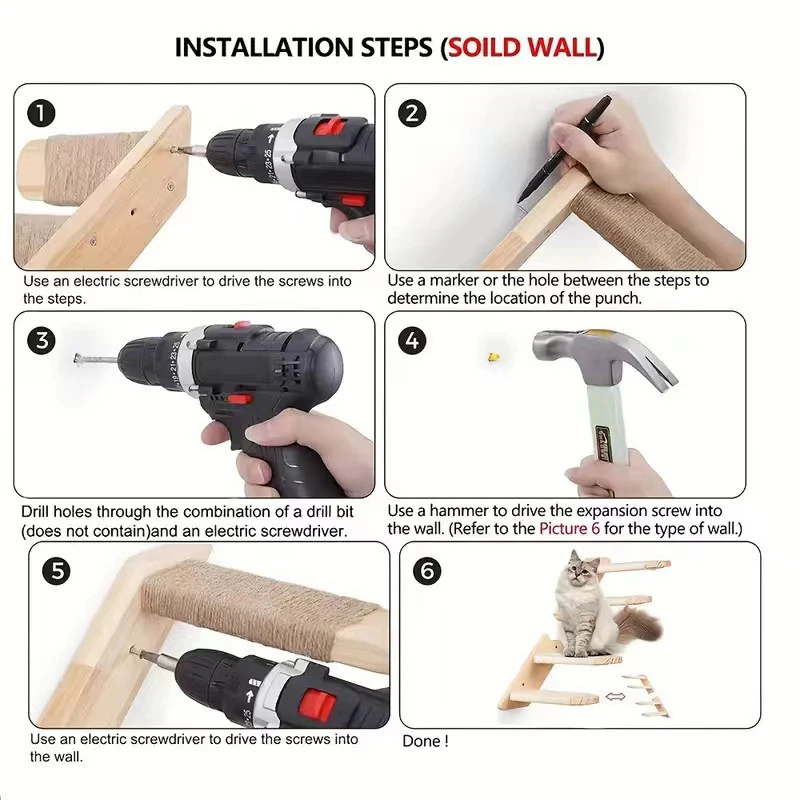 INSTALLATION STEPS (SOILD WALL)

1

Use an electric screwdriver to drive the screws into the steps.

2

Use a marker or the hole between the steps to determine the location of the punch.

3

Drill holes through the combination of a drill bit (does not contain)and an electric screwdriver.

4

Use a hammer to drive the expansion screw into the wall. (Refer to the Picture 6 for the type of wall.)

5

Use an electric screwdriver to drive the screws into the wall.

6

Done !