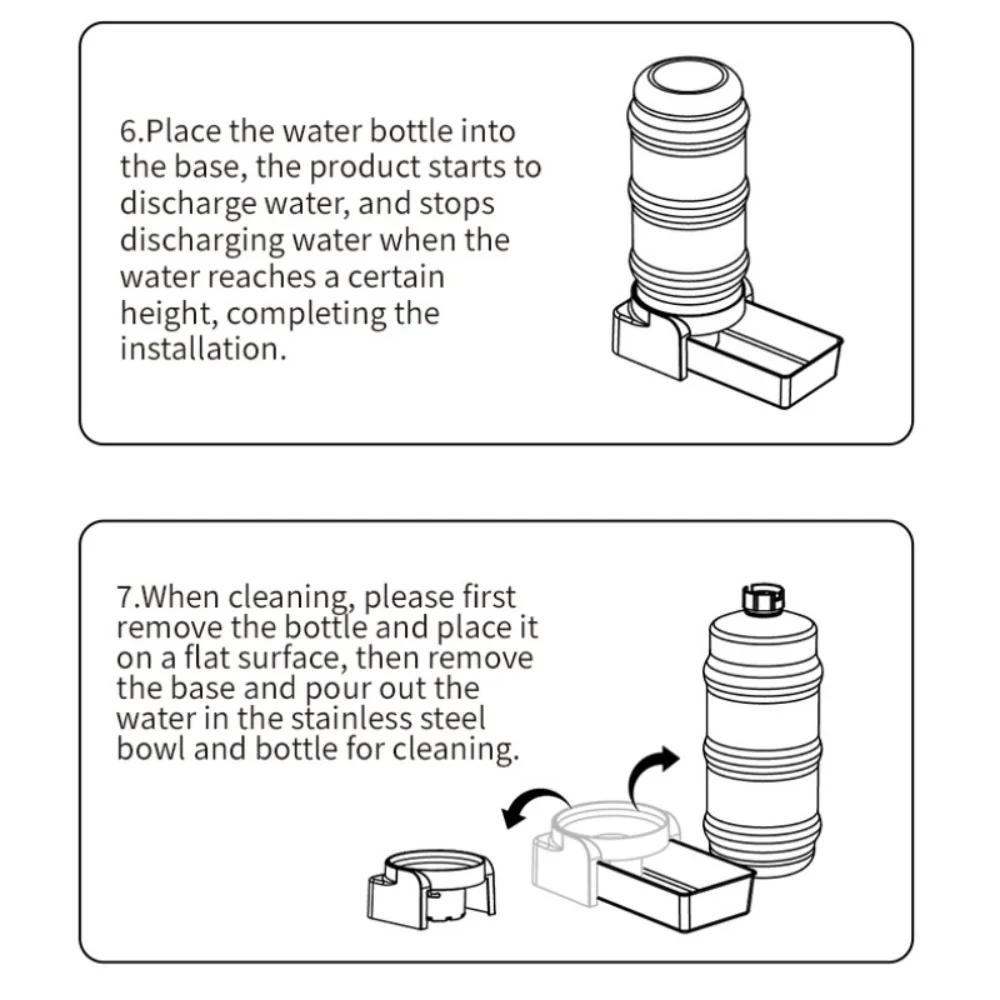 6.Place the water bottle into the base, the product starts to discharge water, and stops discharging water when the water reaches a certain height, completing the installation.

7.When cleaning, please first remove the bottle and place it on a flat surface, then remove the base and pour out the water in the stainless steel bowl and bottle for cleaning.