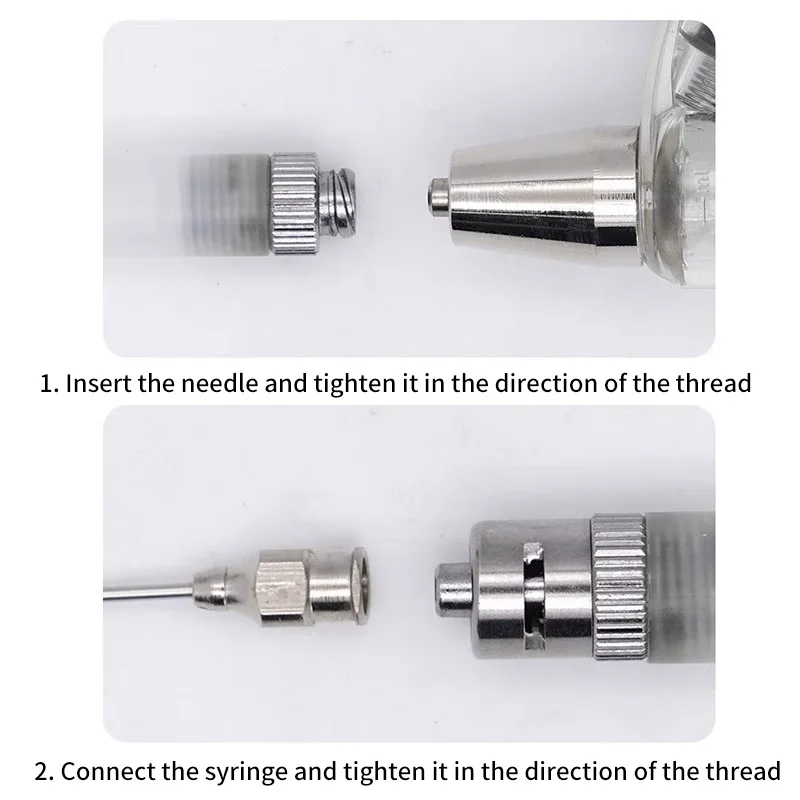 1. Insert the needle and tighten it in the direction of the thread

2. Connect the syringe and tighten it in the direction of the thread