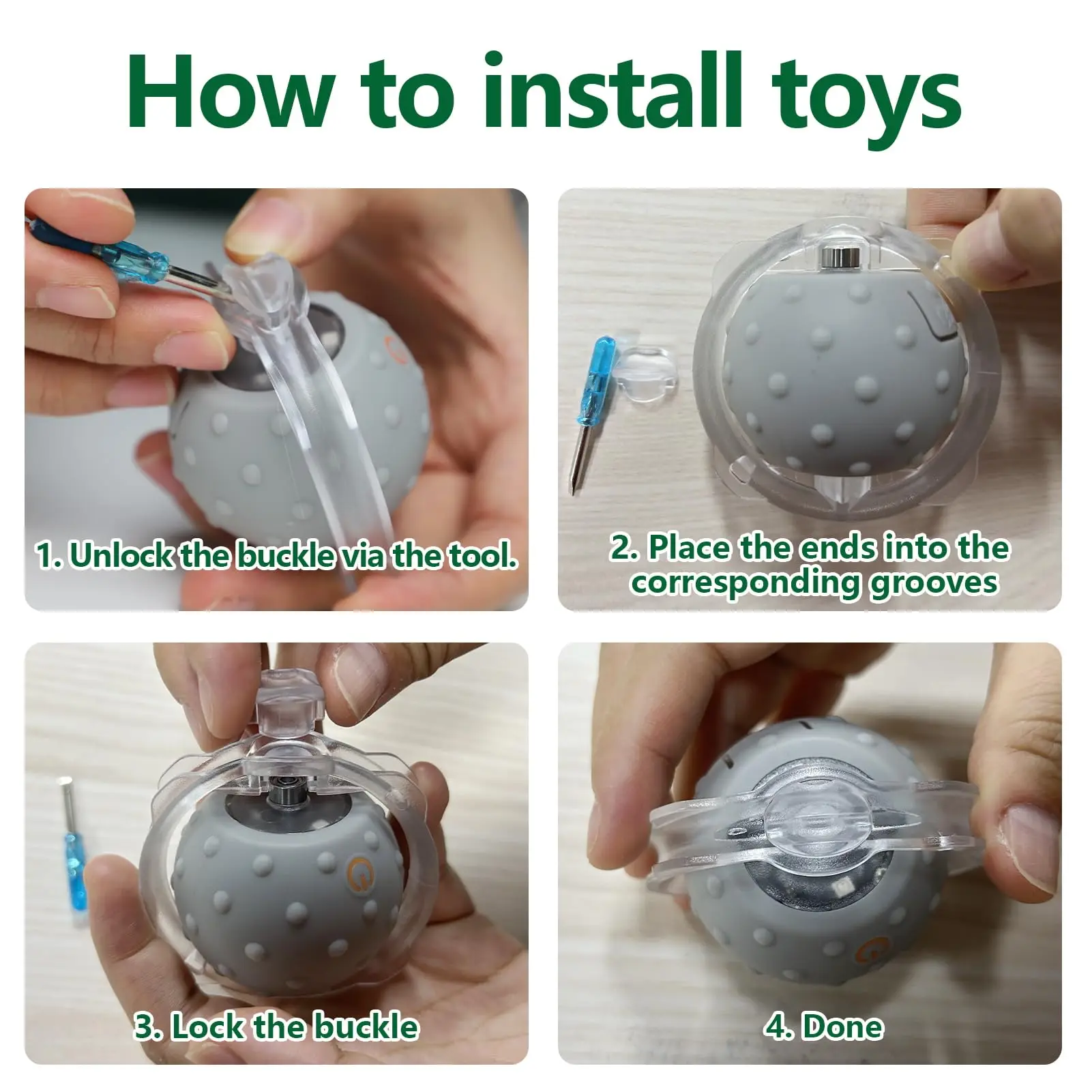 How to install toys

1. Unlock the buckle via the tool.

2. Place the ends into the corresponding grooves

3. Lock the buckle

4. Done