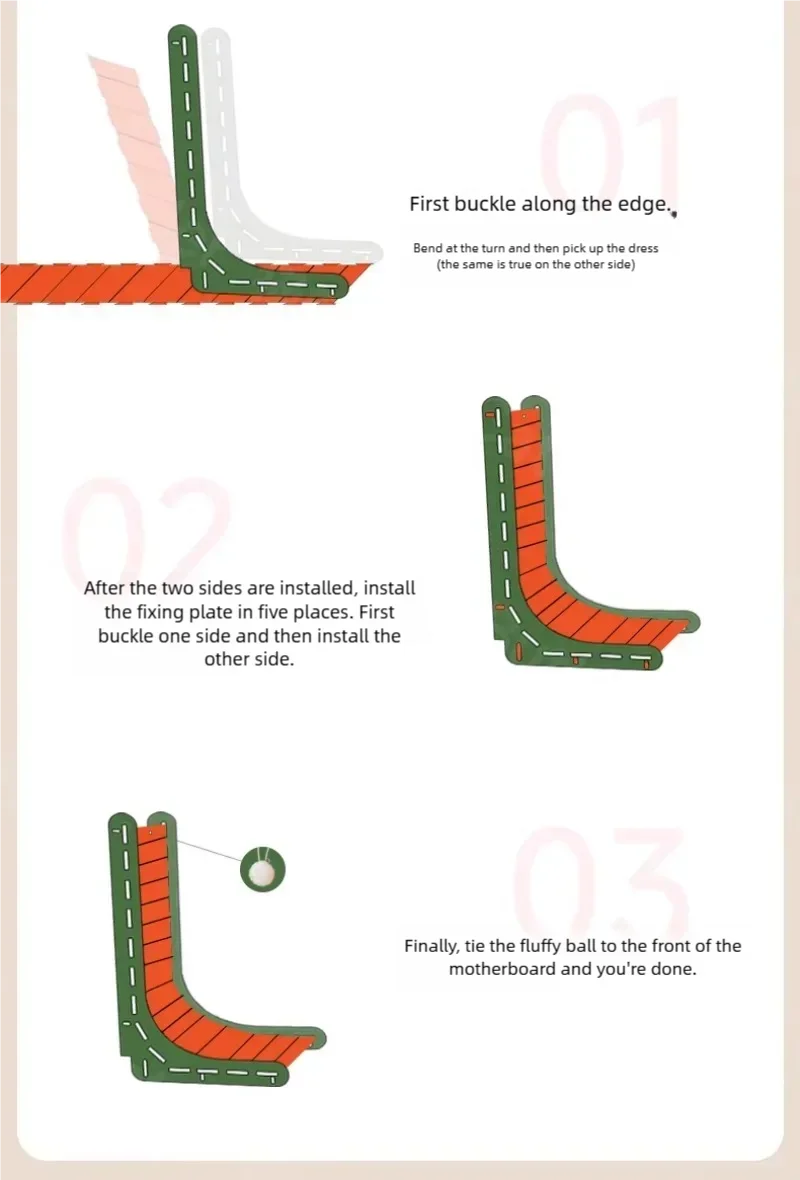 01

First buckle along the edge.

Bend at the turn and then pick up the dress (the same is true on the other side)

02

After the two sides are installed, install the fixing plate in five places. First buckle one side and then install the other side.

03

Finally, tie the fluffy ball to the front of the motherboard and you're done.