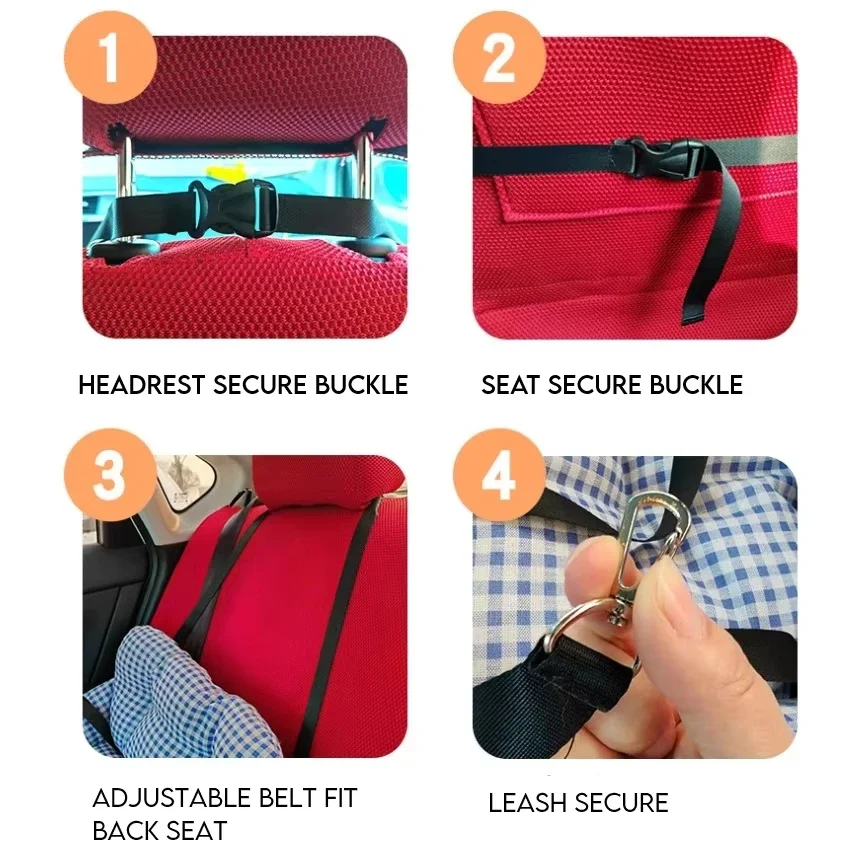 1

HEADREST SECURE BUCKLE

2

SEAT SECURE BUCKLE

3

ADJUSTABLE BELT FIT BACK SEAT

4

LEASH SECURE