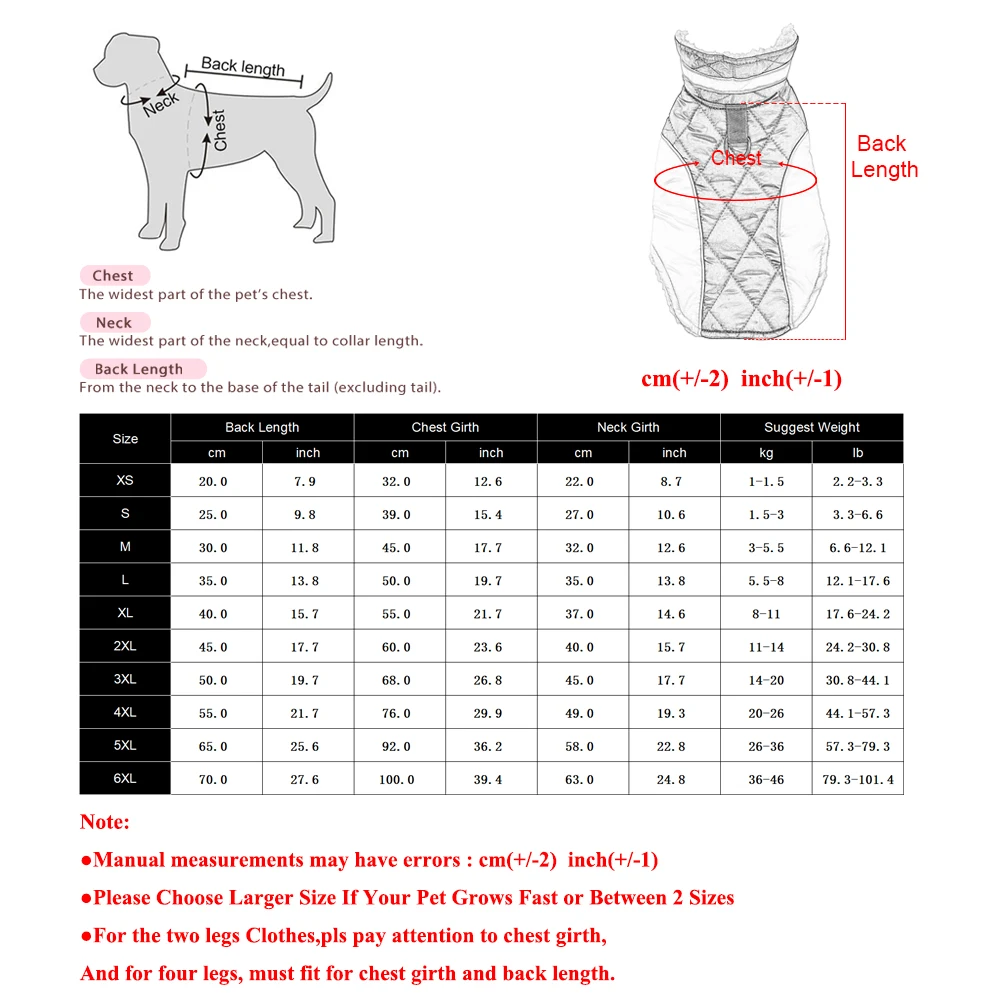 Back length
Neck
Chest

Chest
The widest part of the pet's chest.

Neck
The widest part of the neck,equal to collar length.

Back Length
From the neck to the base of the tail (excluding tail).

Chest
Back Length

cm(+/-2) inch(+/-1)

| Size | Back Length | | Chest Girth | | Neck Girth | | Suggest Weight | |
|---|---|---|---|---|---|---|---|---|
| | cm | inch | cm | inch | cm | inch | kg | lb |
| XS | 20.0 | 7.9 | 32.0 | 12.6 | 22.0 | 8.7 | 1-1.5 | 2.2-3.3 |
| S | 25.0 | 9.8 | 39.0 | 15.4 | 27.0 | 10.6 | 1.5-3 | 3.3-6.6 |
| M | 30.0 | 11.8 | 45.0 | 17.7 | 32.0 | 12.6 | 3-5.5 | 6.6-12.1 |
| L | 35.0 | 13.8 | 50.0 | 19.7 | 35.0 | 13.8 | 5.5-8 | 12.1-17.6 |
| XL | 40.0 | 15.7 | 55.0 | 21.7 | 37.0 | 14.6 | 8-11 | 17.6-24.2 |
| 2XL | 45.0 | 17.7 | 60.0 | 23.6 | 40.0 | 15.7 | 11-14 | 24.2-30.8 |
| 3XL | 50.0 | 19.7 | 68.0 | 26.8 | 45.0 | 17.7 | 14-20 | 30.8-44.1 |
| 4XL | 55.0 | 21.7 | 76.0 | 29.9 | 49.0 | 19.3 | 20-26 | 44.1-57.3 |
| 5XL | 65.0 | 25.6 | 92.0 | 36.2 | 58.0 | 22.8 | 26-36 | 57.3-79.3 |
| 6XL | 70.0 | 27.6 | 100.0 | 39.4 | 63.0 | 24.8 | 36-46 | 79.3-101.4 |

Note:
●Manual measurements may have errors : cm(+/-2) inch(+/-1)
●Please Choose Larger Size If Your Pet Grows Fast or Between 2 Sizes
●For the two legs Clothes,pls pay attention to chest girth,
And for four legs, must fit for chest girth and back length.