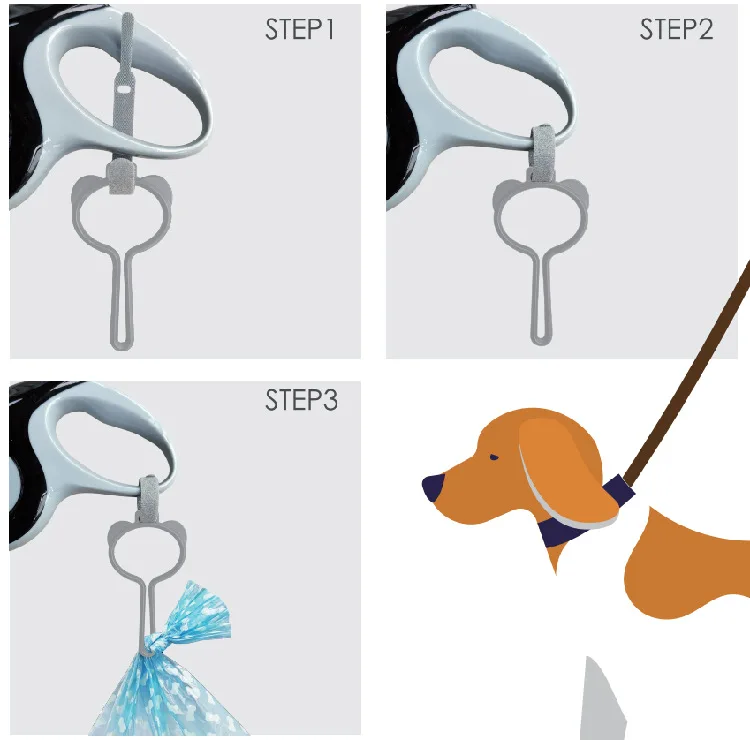 STEP1

STEP2

STEP3