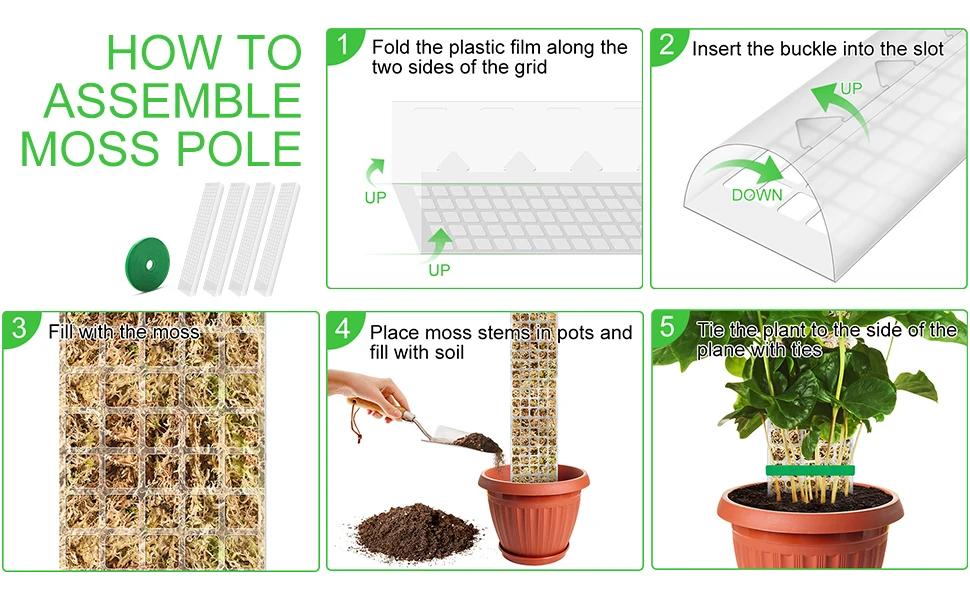 HOW TO ASSEMBLE MOSS POLE

1 Fold the plastic film along the two sides of the grid

UP

UP

2 Insert the buckle into the slot

UP

DOWN

3 Fill with the moss

4 Place moss stems in pots and fill with soil

5 Tie the plant to the side of the plane with ties