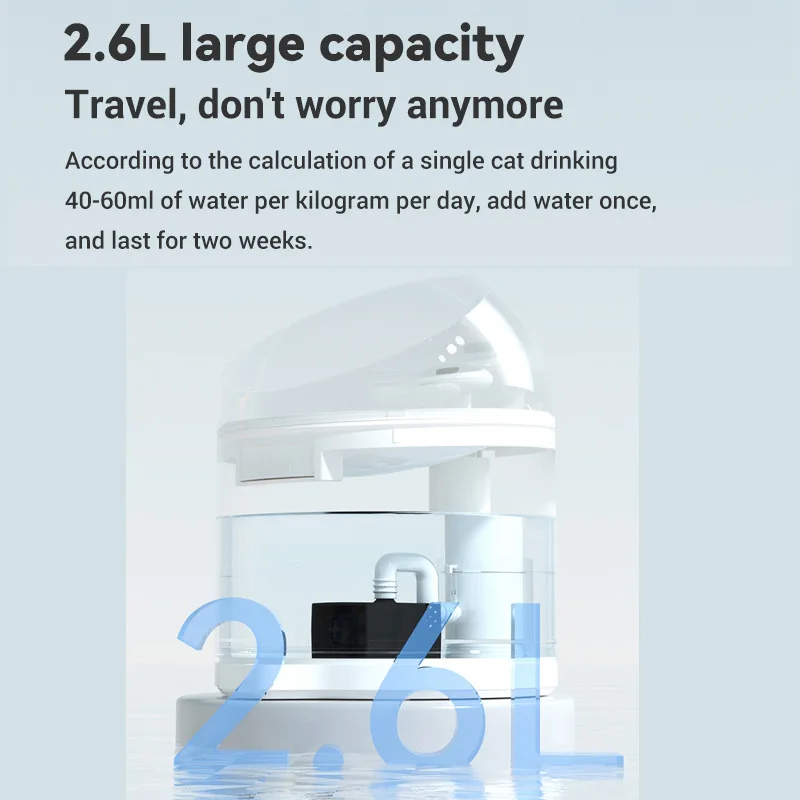 2.6L large capacity

Travel, don't worry anymore

According to the calculation of a single cat drinking 40-60ml of water per kilogram per day, add water once, and last for two weeks.

2.6L