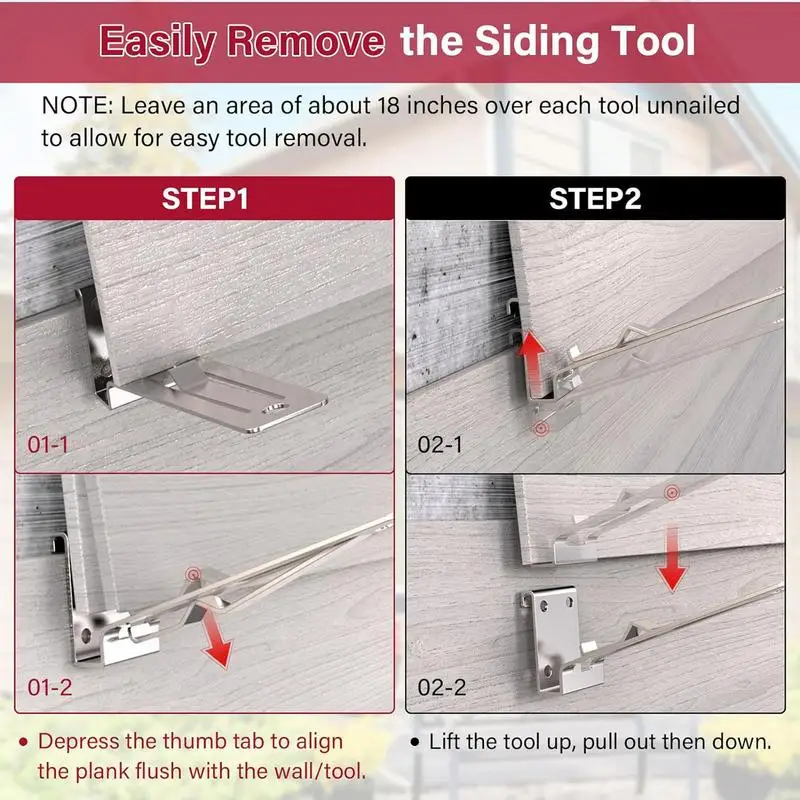 Easily Remove the Siding Tool

NOTE: Leave an area of about 18 inches over each tool unnailed to allow for easy tool removal.

STEP1

01-1

01-2

• Depress the thumb tab to align the plank flush with the wall/tool.

STEP2

02-1

02-2

• Lift the tool up, pull out then down.