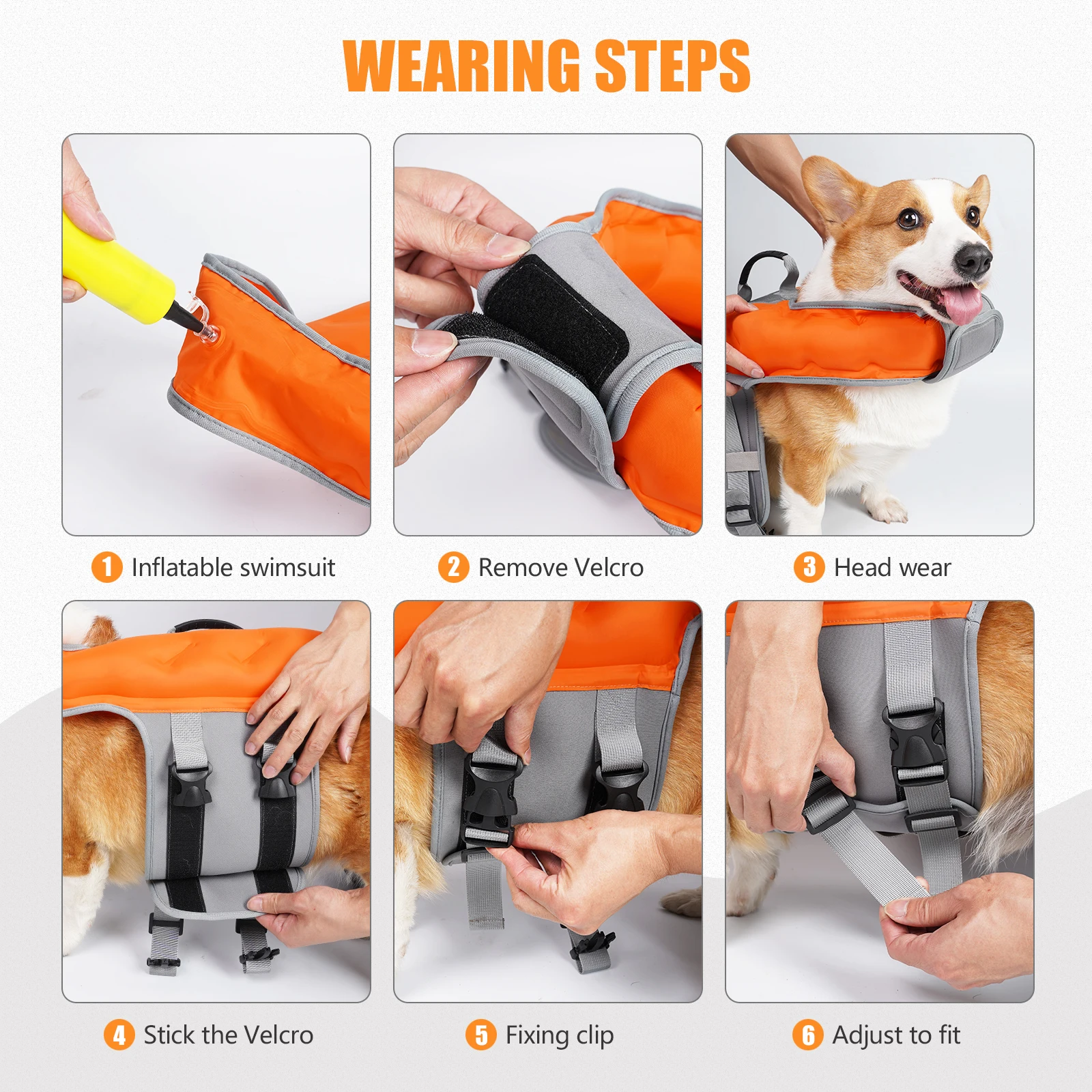 WEARING STEPS

1 Inflatable swimsuit

2 Remove Velcro

3 Head wear

4 Stick the Velcro

5 Fixing clip

6 Adjust to fit