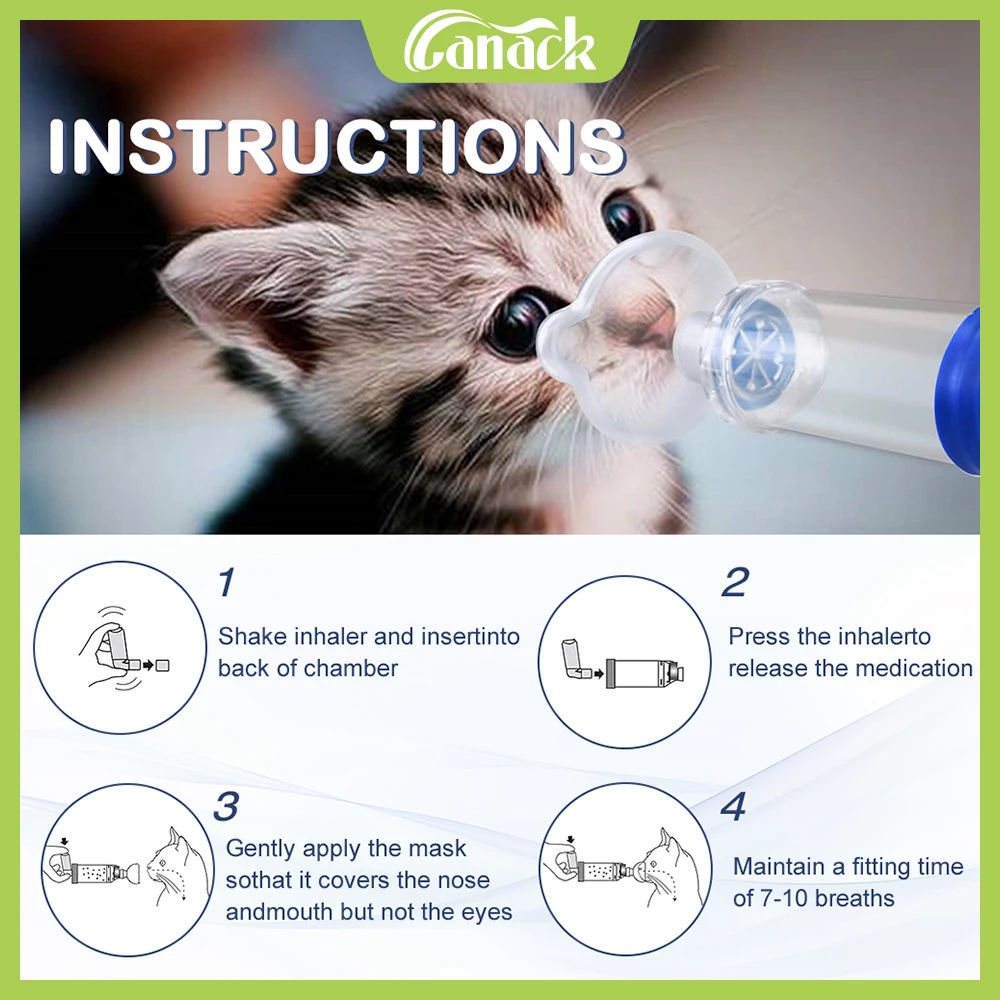 Canack

INSTRUCTIONS

1
Shake inhaler and insertinto back of chamber

2
Press the inhalerto release the medication

3
Gently apply the mask sothat it covers the nose andmouth but not the eyes

4
Maintain a fitting time of 7-10 breaths