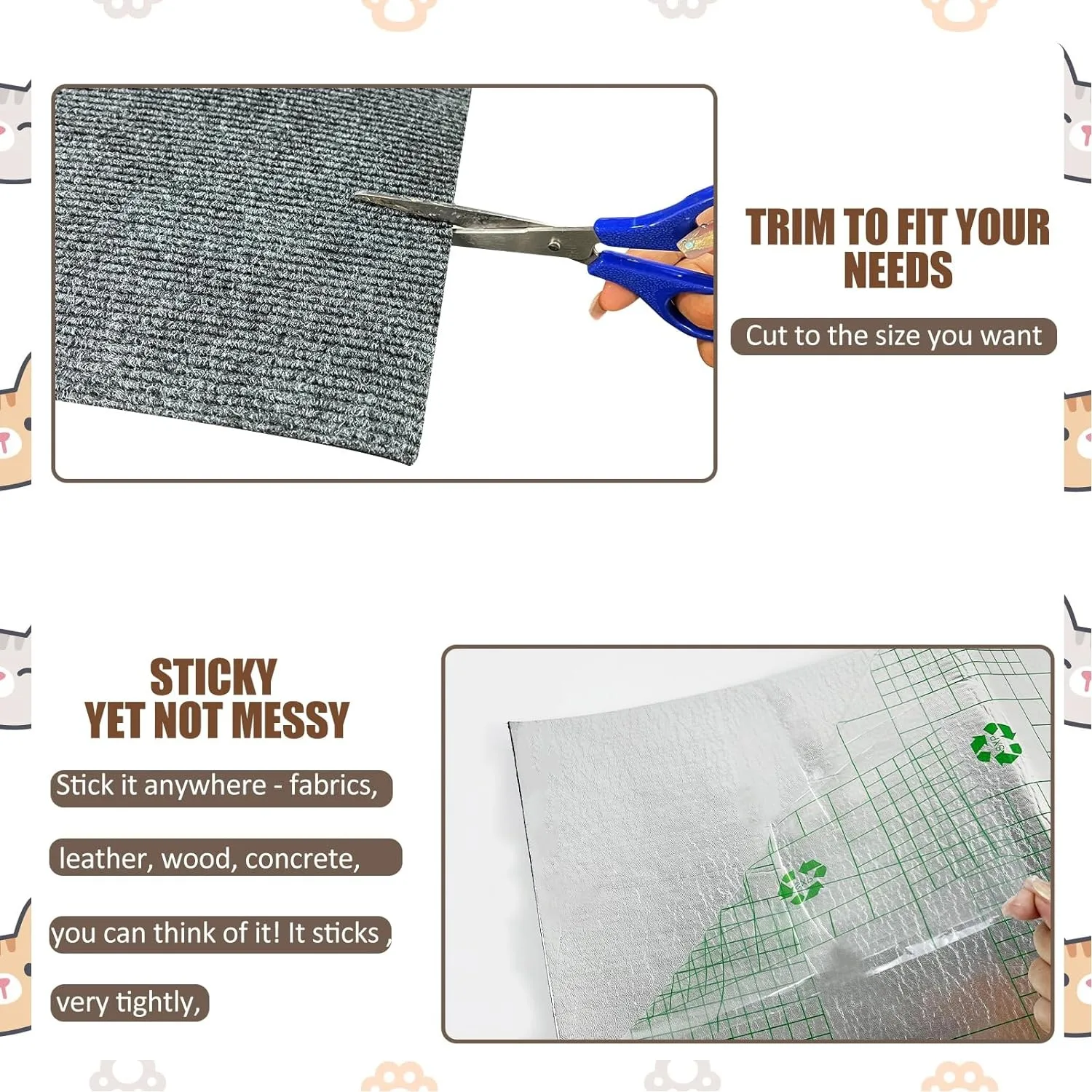 TRIM TO FIT YOUR NEEDS

Cut to the size you want

STICKY YET NOT MESSY

Stick it anywhere - fabrics,

leather, wood, concrete,

you can think of it! It sticks ,

very tightly,