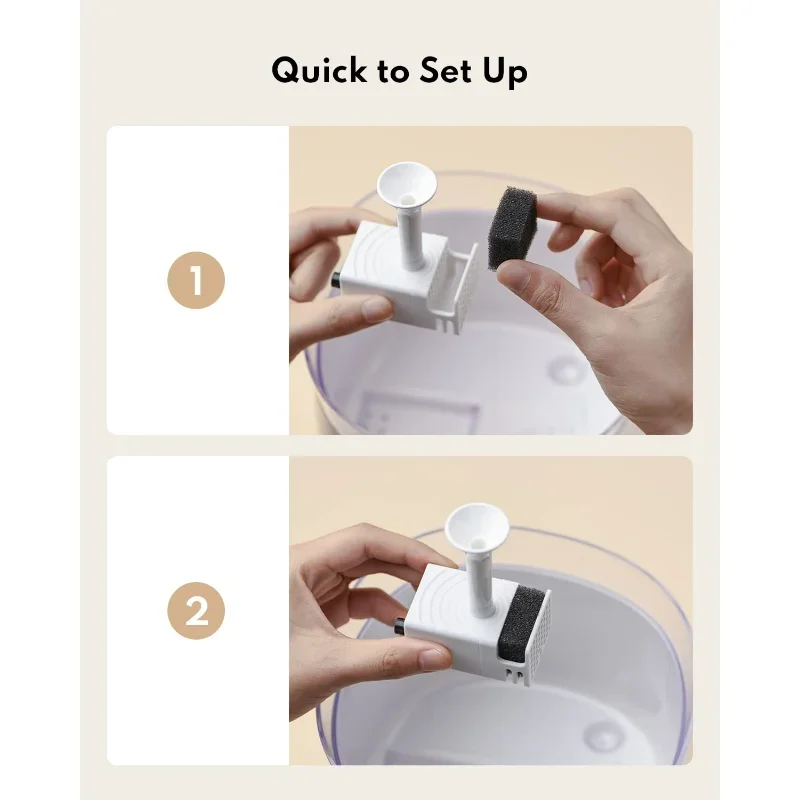 Quick to Set Up

1

2