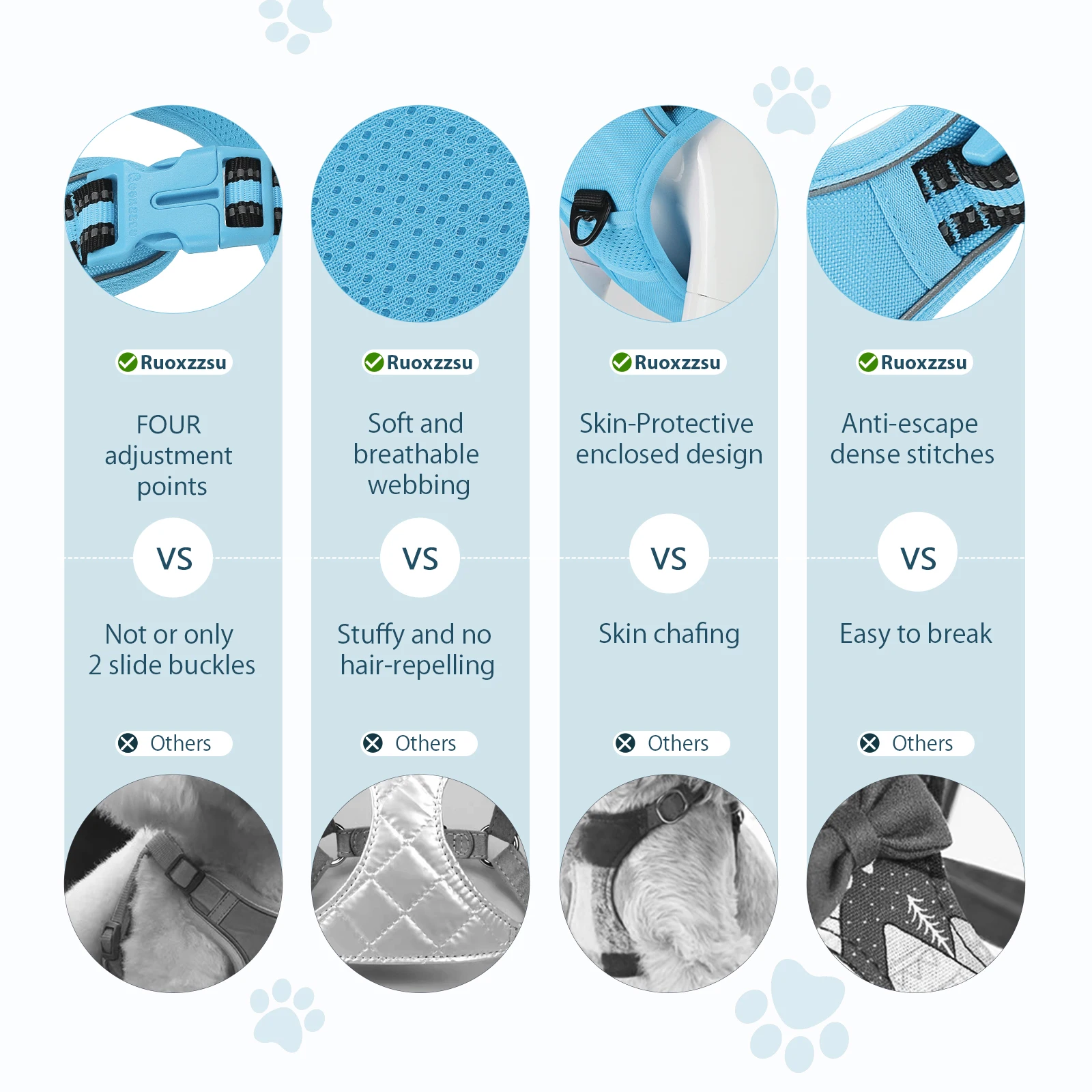 Ruoxzzsu

FOUR adjustment points

VS

Not or only 2 slide buckles

Others

Ruoxzzsu

Soft and breathable webbing

VS

Stuffy and no hair-repelling

Others

Ruoxzzsu

Skin-Protective enclosed design

VS

Skin chafing

Others

Ruoxzzsu

Anti-escape dense stitches

VS

Easy to break

Others