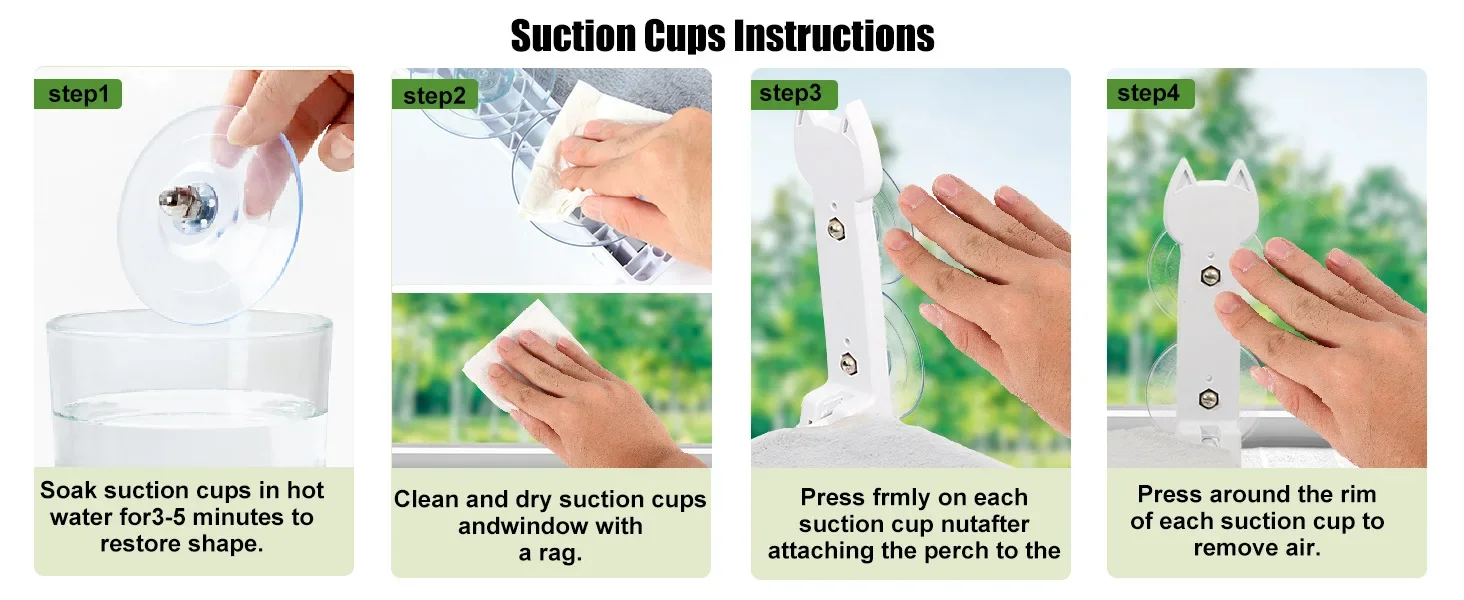 Suction Cups Instructions

step1

Soak suction cups in hot water for3-5 minutes to restore shape.

step2

Clean and dry suction cups andwindow with a rag.

step3

Press frmly on each suction cup nutafter attaching the perch to the

step4

Press around the rim of each suction cup to remove air.