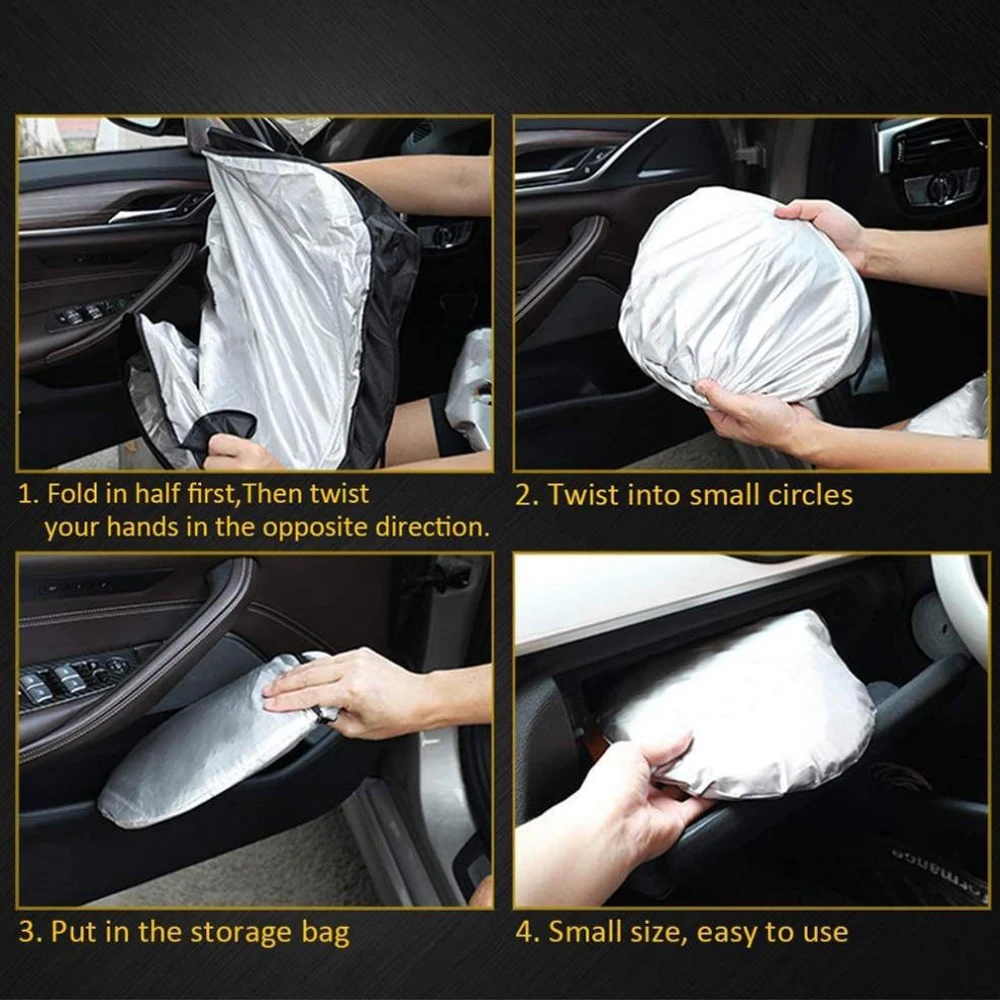 1. Fold in half first,Then twist your hands in the opposite direction.

2. Twist into small circles

3. Put in the storage bag

4. Small size, easy to use