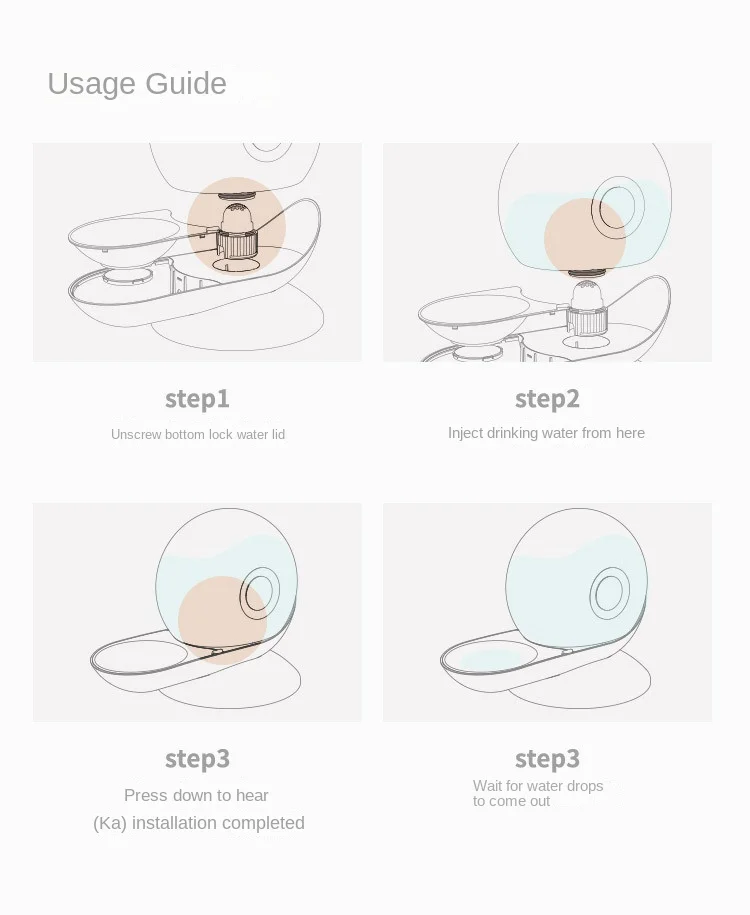 Usage Guide

step1

Unscrew bottom lock water lid

step2

Inject drinking water from here

step3

Press down to hear (Ka) installation completed

step3

Wait for water drops to come out