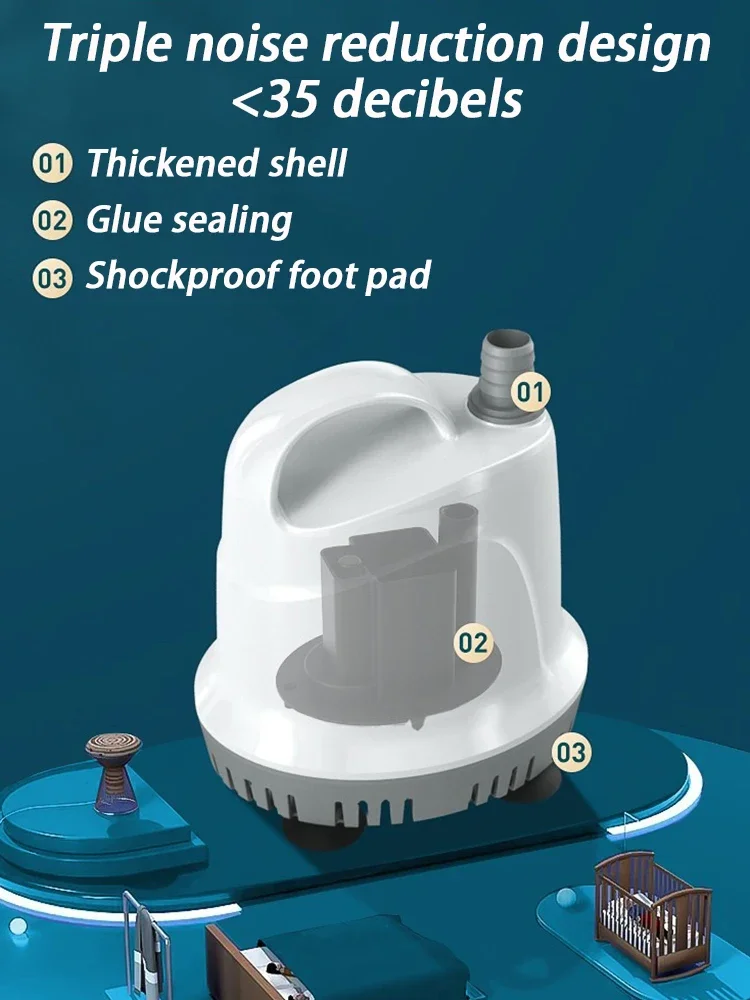 Triple noise reduction design <35 decibels

01 Thickened shell

02 Glue sealing

03 Shockproof foot pad

01

02

03