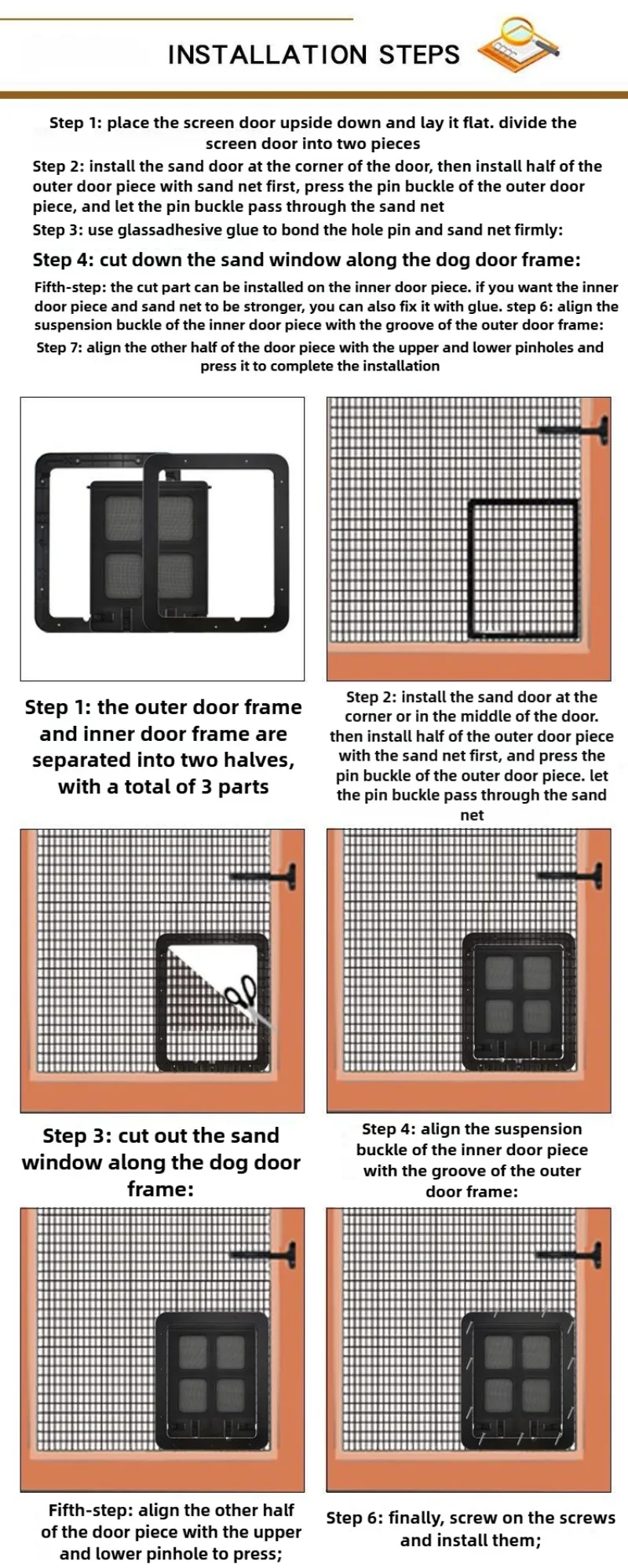 INSTALLATION STEPS

Step 1: place the screen door upside down and lay it flat. divide the screen door into two pieces

Step 2: install the sand door at the corner of the door, then install half of the outer door piece with sand net first, press the pin buckle of the outer door piece, and let the pin buckle pass through the sand net

Step 3: use glassadhesive glue to bond the hole pin and sand net firmly:

Step 4: cut down the sand window along the dog door frame:

Fifth-step: the cut part can be installed on the inner door piece. if you want the inner door piece and sand net to be stronger, you can also fix it with glue. step 6: align the suspension buckle of the inner door piece with the groove of the outer door frame:

Step 7: align the other half of the door piece with the upper and lower pinholes and press it to complete the installation

Step 1: the outer door frame and inner door frame are separated into two halves, with a total of 3 parts

Step 2: install the sand door at the corner or in the middle of the door. then install half of the outer door piece with the sand net first, and press the pin buckle of the outer door piece. let the pin buckle pass through the sand net

Step 3: cut out the sand window along the dog door frame:

Step 4: align the suspension buckle of the inner door piece with the groove of the outer door frame:

Fifth-step: align the other half of the door piece with the upper and lower pinhole to press;

Step 6: finally, screw on the screws and install them;