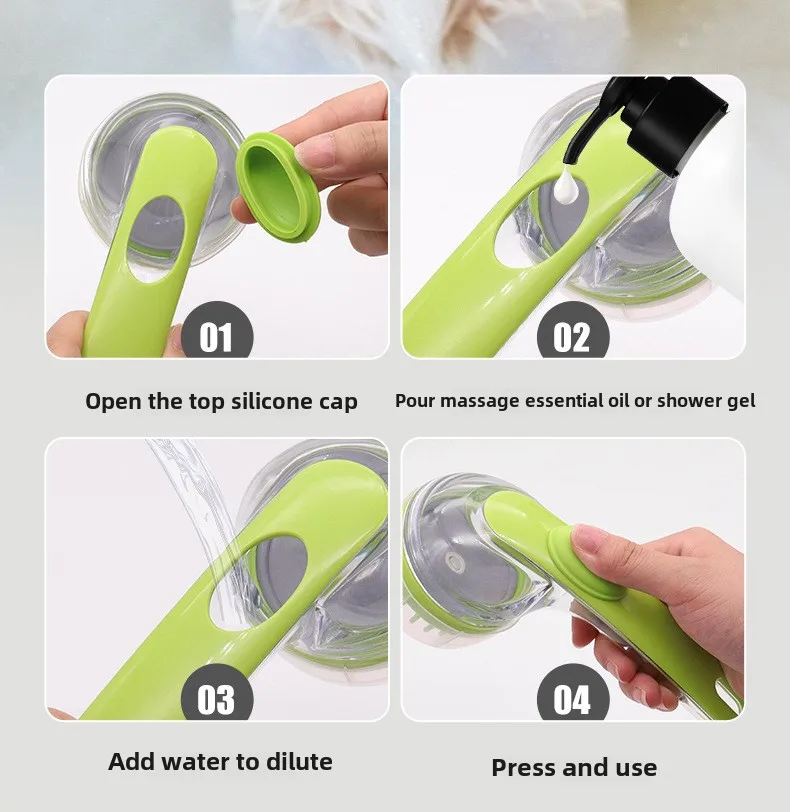 01

Open the top silicone cap

02

Pour massage essential oil or shower gel

03

Add water to dilute

04

Press and use