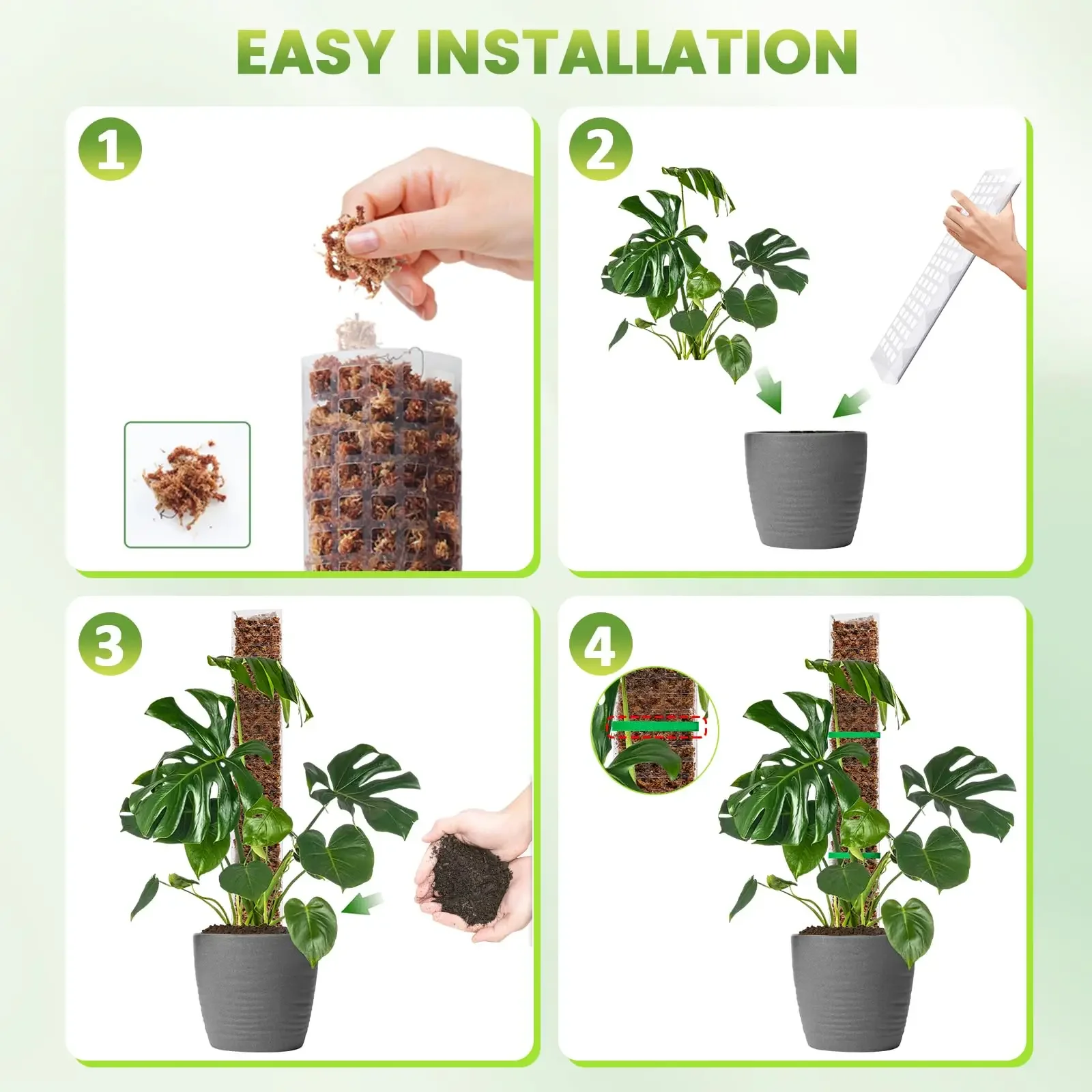 EASY INSTALLATION

1

2

3

4