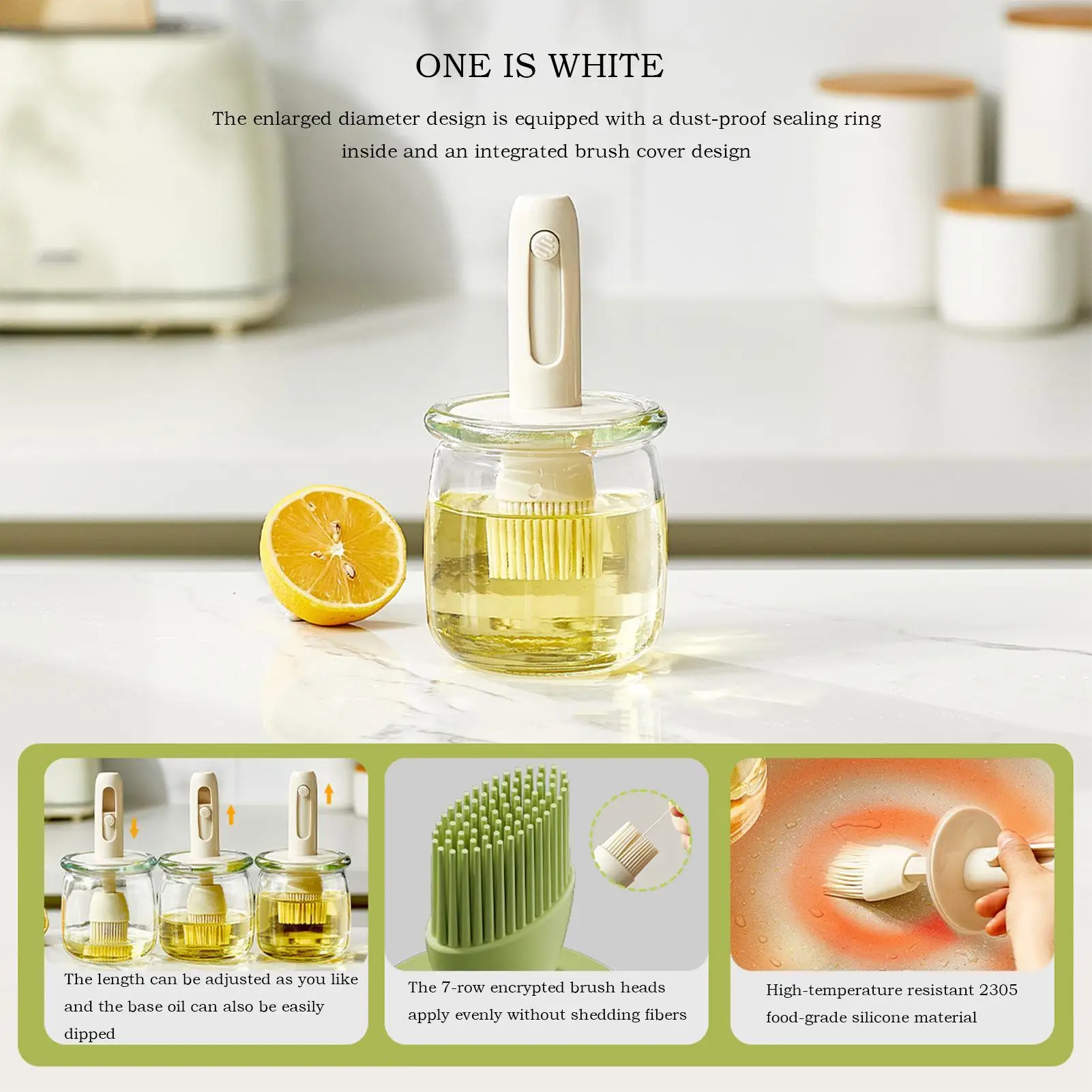 ONE IS WHITE

The enlarged diameter design is equipped with a dust-proof sealing ring inside and an integrated brush cover design

The length can be adjusted as you like and the base oil can also be easily dipped

The 7-row encrypted brush heads apply evenly without shedding fibers

High-temperature resistant 2305 food-grade silicone material