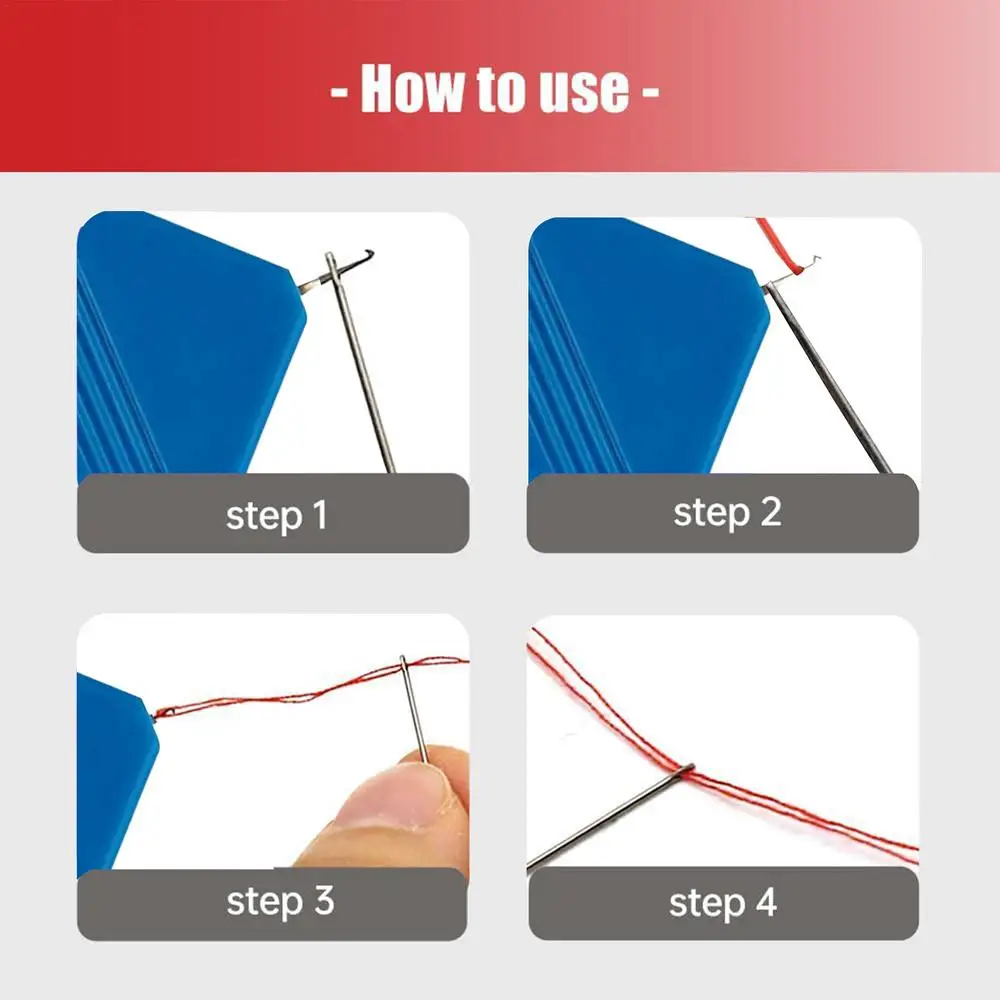 - How to use -

step 1

step 2

step 3

step 4