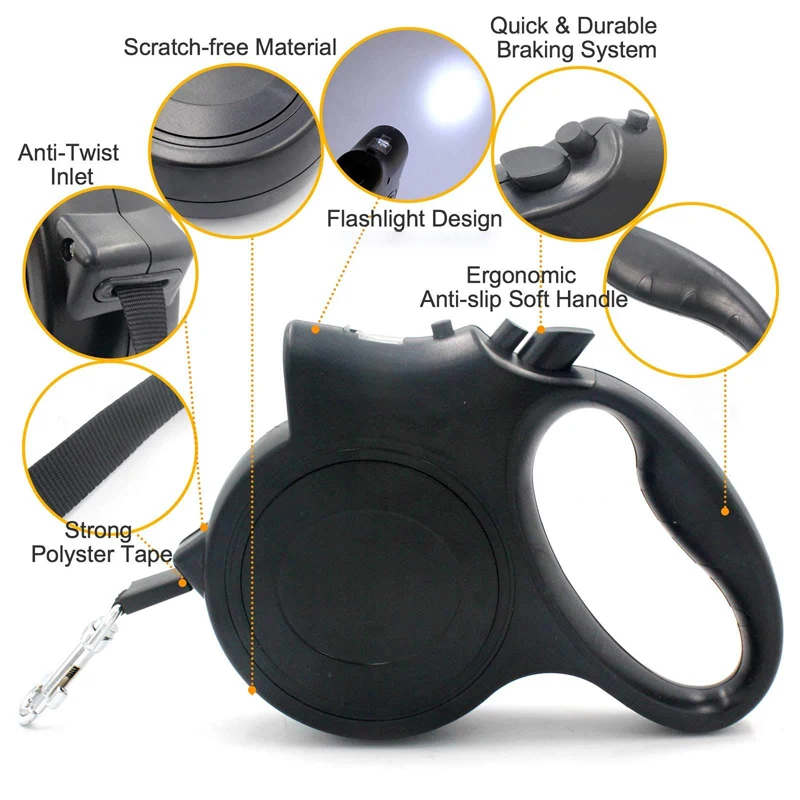 Scratch-free Material

Quick & Durable Braking System

Anti-Twist Inlet

Flashlight Design

Ergonomic Anti-slip Soft Handle

Strong Polyster Tape