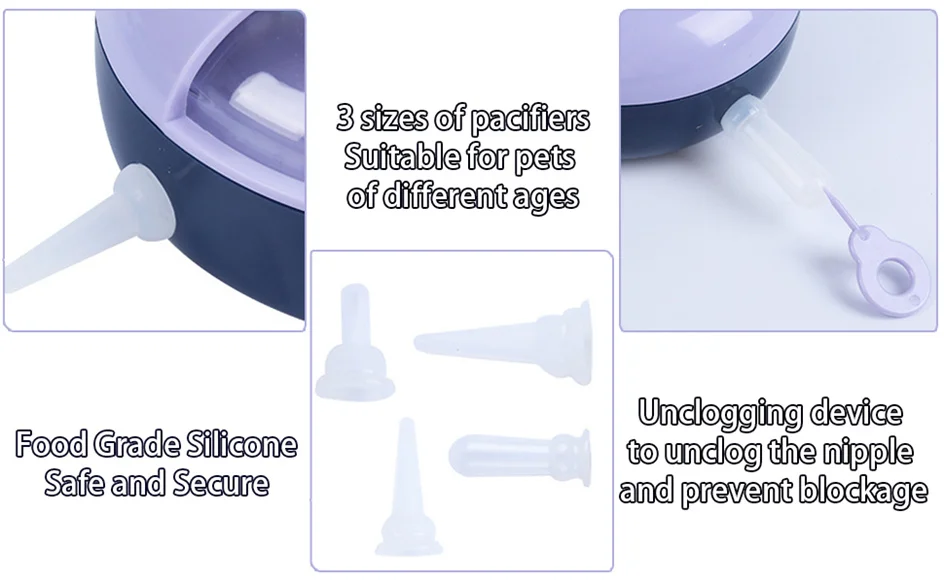 3 sizes of pacifiers
Suitable for pets
of different ages

Food Grade Silicone
Safe and Secure

Unclogging device
to unclog the nipple
and prevent blockage