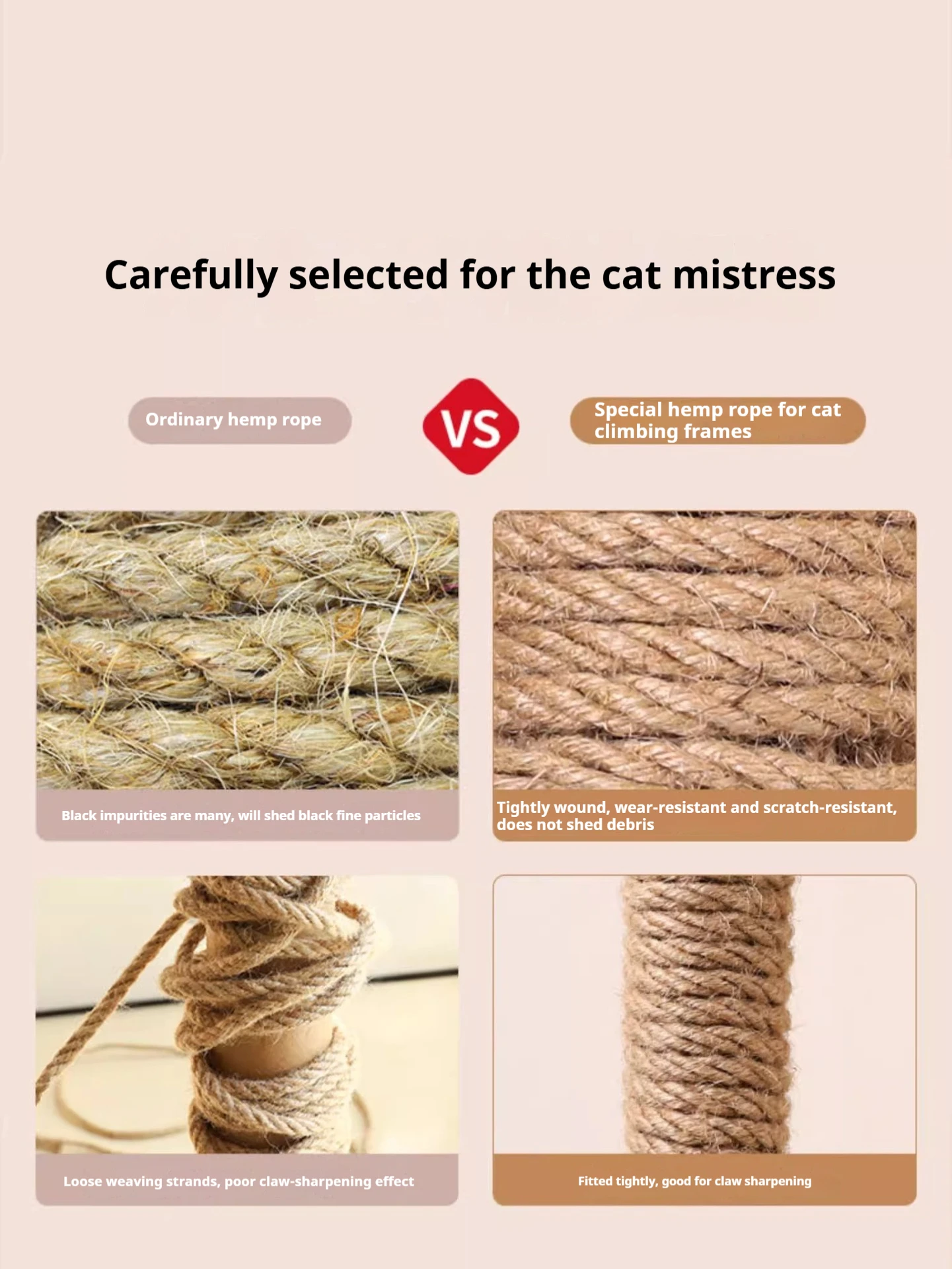 Carefully selected for the cat mistress

Ordinary hemp rope

VS

Special hemp rope for cat climbing frames

Black impurities are many, will shed black fine particles

Tightly wound, wear-resistant and scratch-resistant, does not shed debris

Loose weaving strands, poor claw-sharpening effect

Fitted tightly, good for claw sharpening