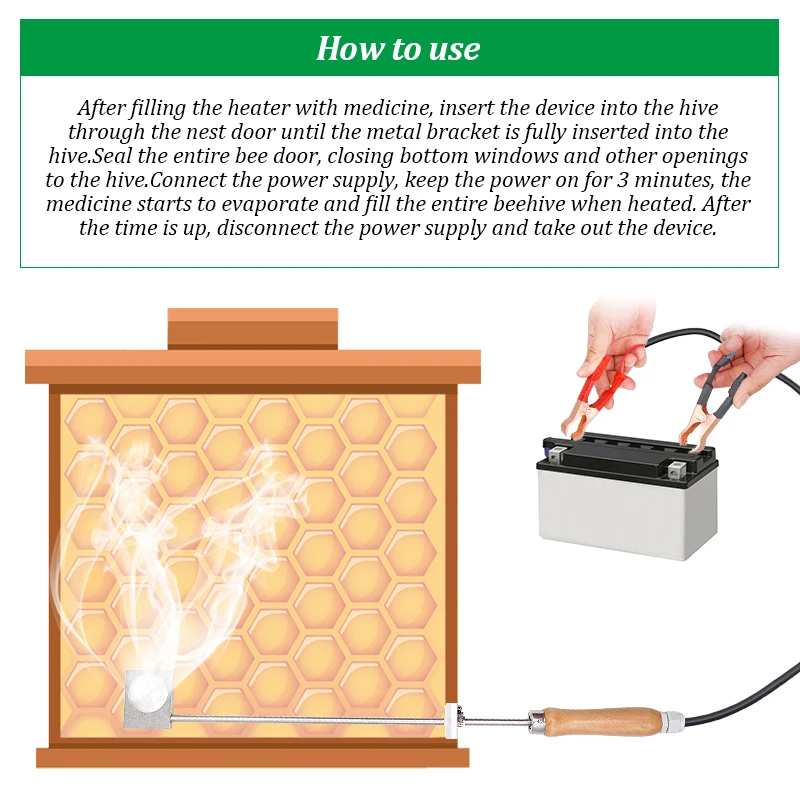 How to use

After filling the heater with medicine, insert the device into the hive through the nest door until the metal bracket is fully inserted into the hive.Seal the entire bee door, closing bottom windows and other openings to the hive.Connect the power supply, keep the power on for 3 minutes, the medicine starts to evaporate and fill the entire beehive when heated. After the time is up, disconnect the power supply and take out the device.