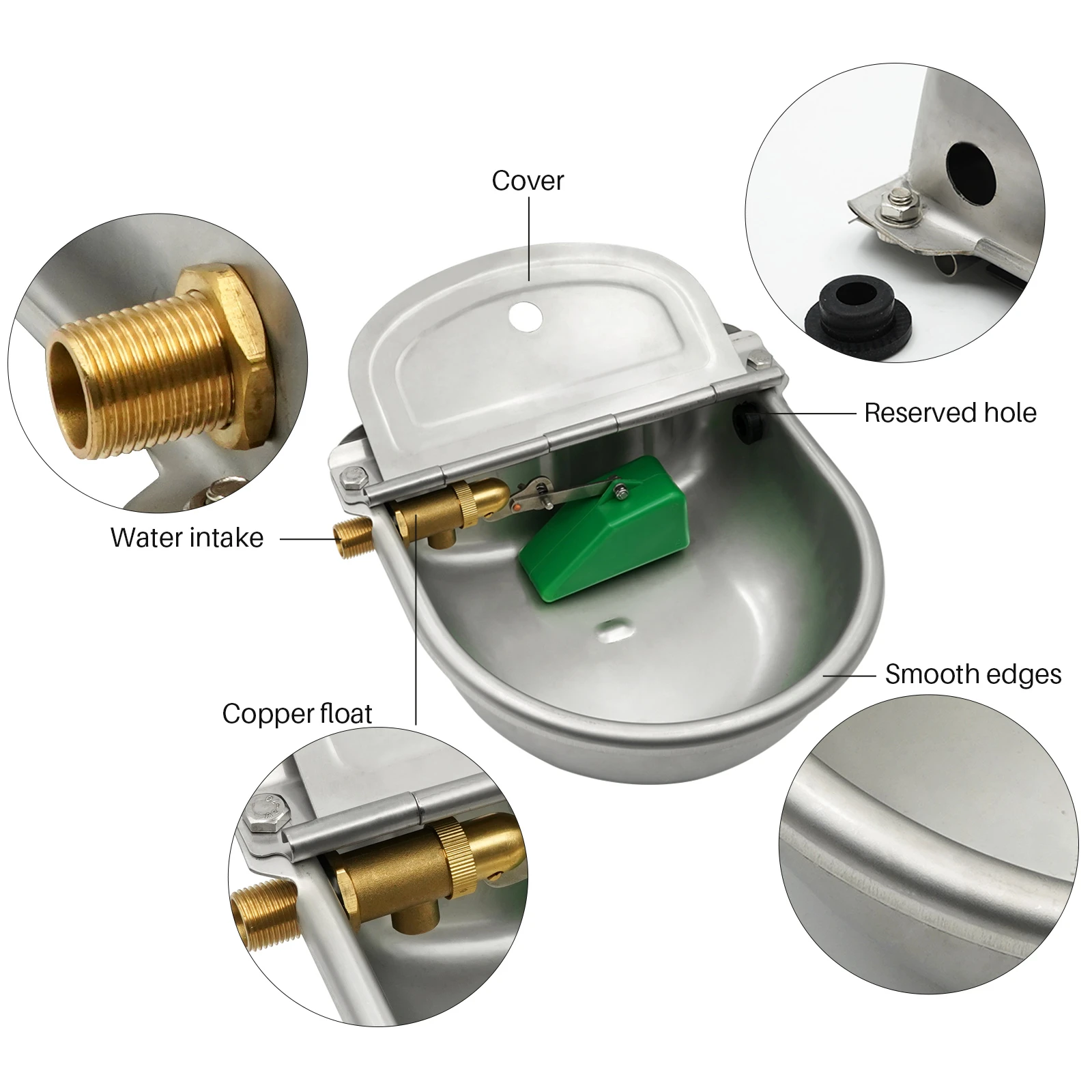 Cover

Reserved hole

Water intake

Smooth edges

Copper float