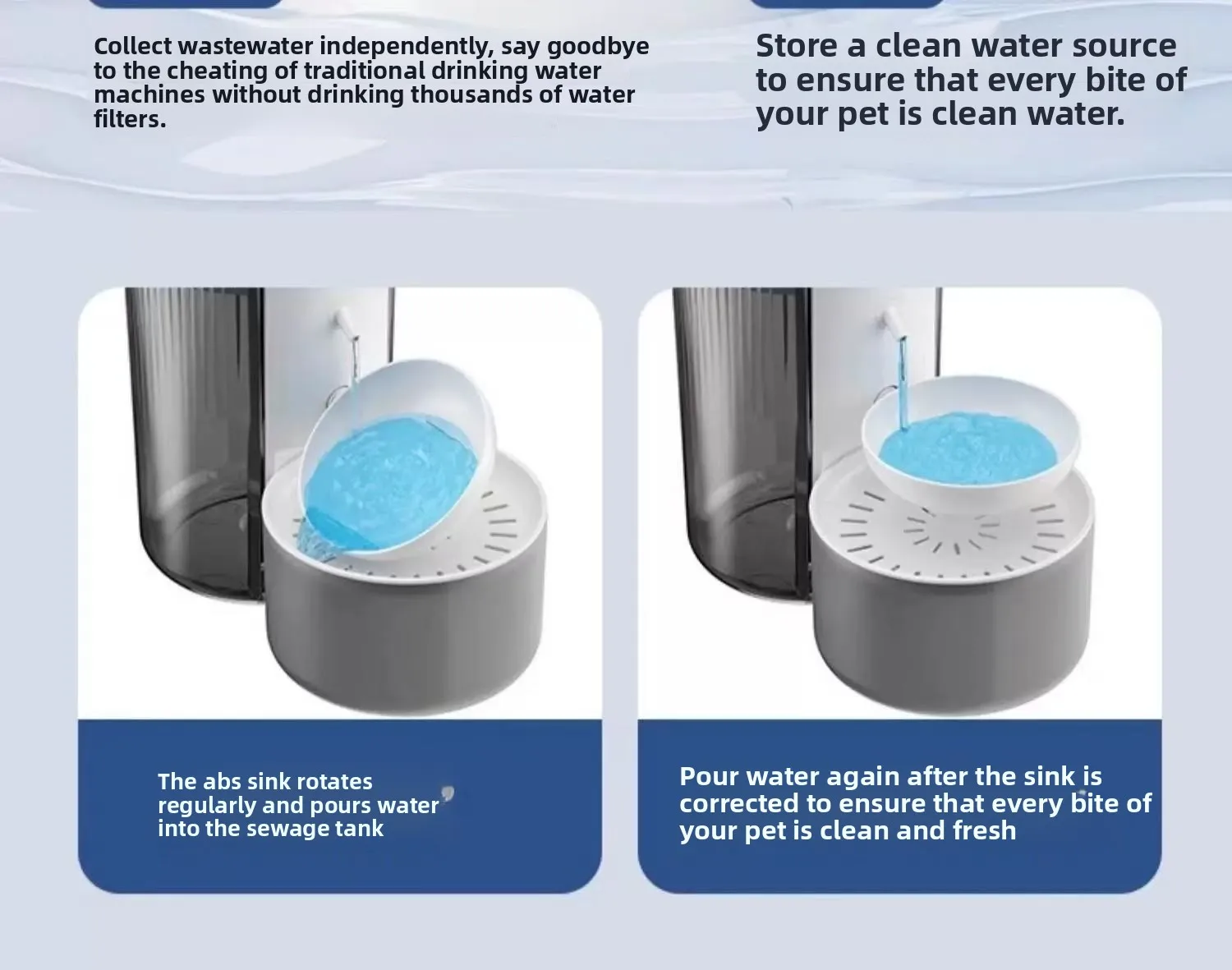 Collect wastewater independently, say goodbye to the cheating of traditional drinking water machines without drinking thousands of water filters.

Store a clean water source to ensure that every bite of your pet is clean water.

The abs sink rotates regularly and pours water into the sewage tank

Pour water again after the sink is corrected to ensure that every bite of your pet is clean and fresh