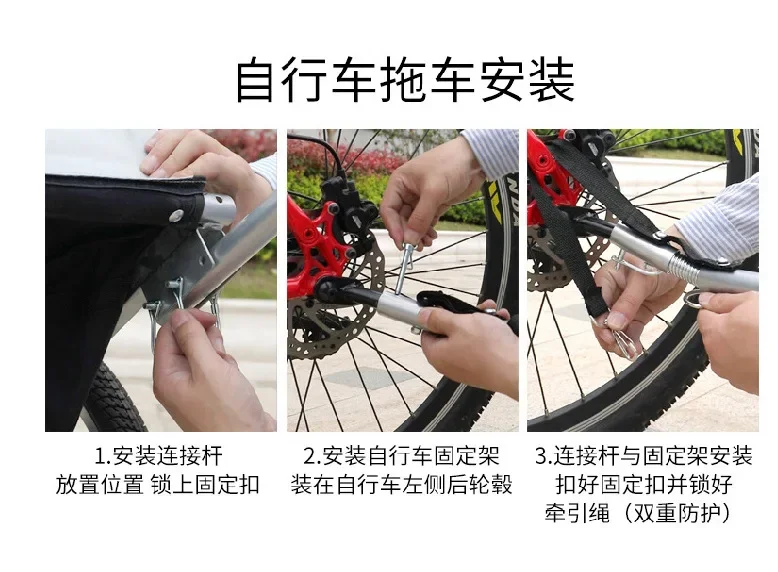 自行车拖车安装

1.安装连接杆
放置位置 锁上固定扣

2.安装自行车固定架
装在自行车左侧后轮毂

3.连接杆与固定架安装
扣好固定扣并锁好
牵引绳（双重防护）