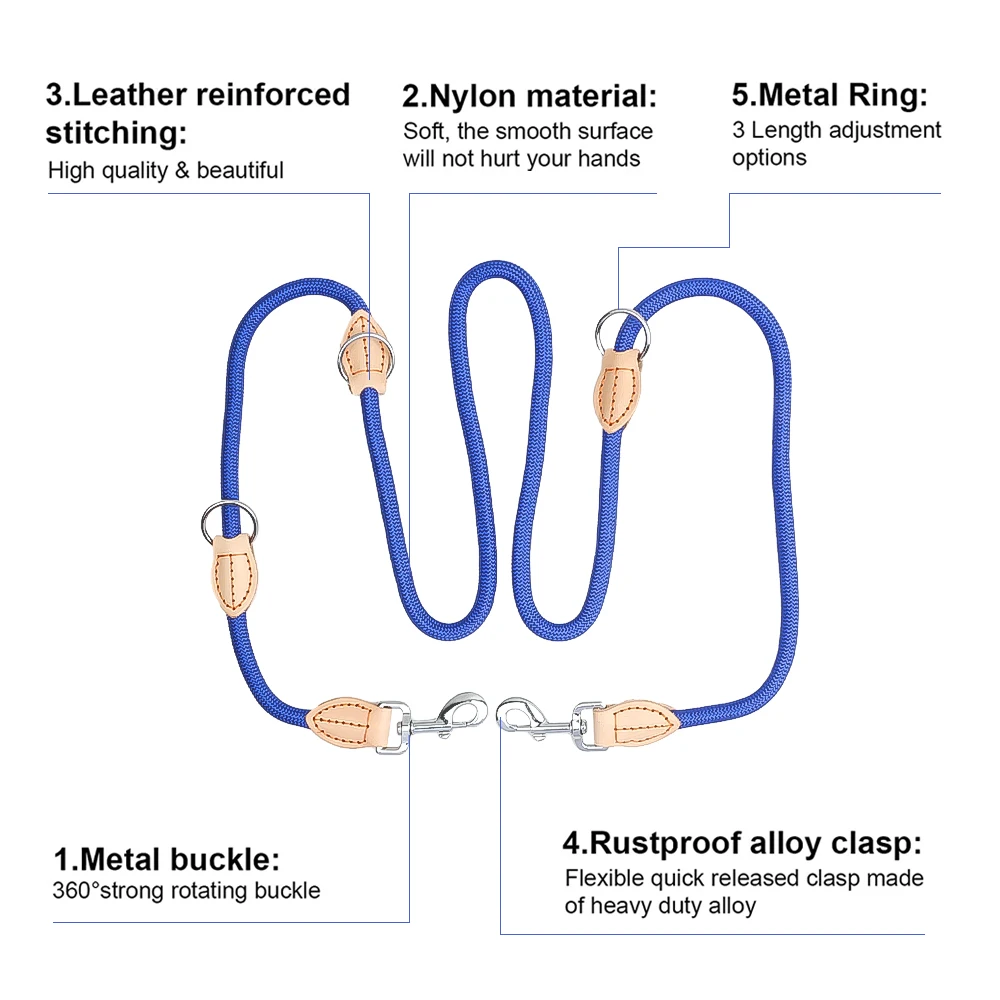 3.Leather reinforced stitching:
High quality & beautiful

2.Nylon material:
Soft, the smooth surface will not hurt your hands

5.Metal Ring:
3 Length adjustment options

1.Metal buckle:
360°strong rotating buckle

4.Rustproof alloy clasp:
Flexible quick released clasp made of heavy duty alloy