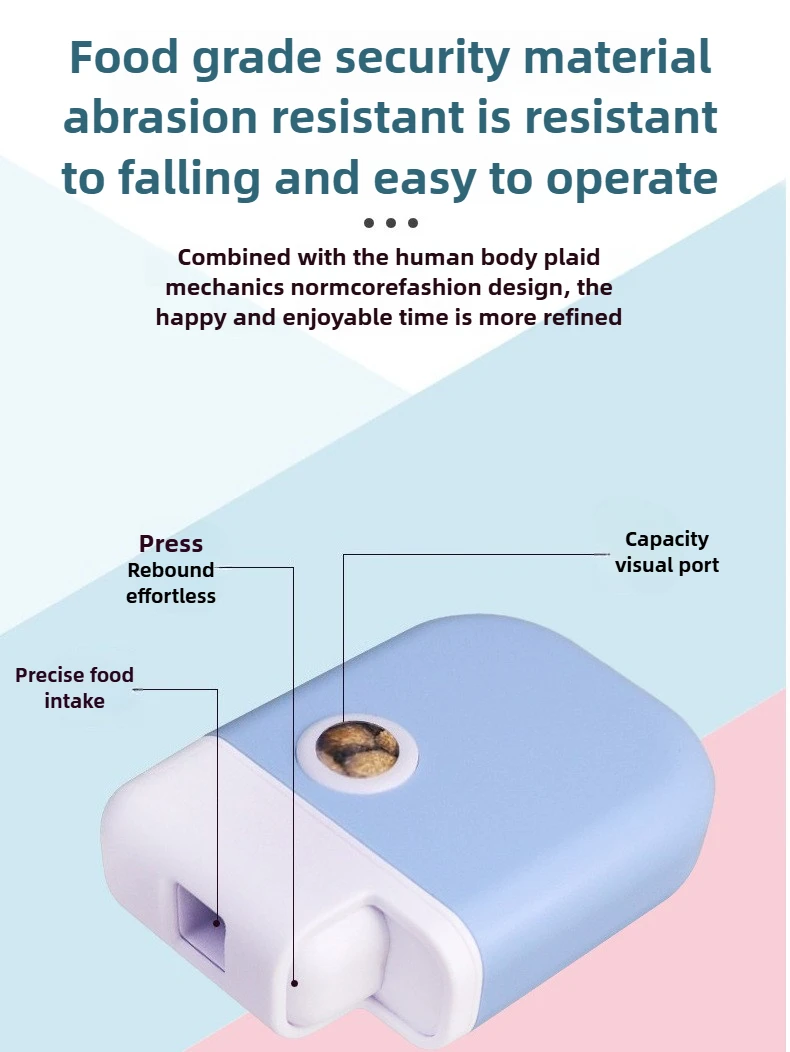 Food grade security material abrasion resistant is resistant to falling and easy to operate

Combined with the human body plaid mechanics normcorefashion design, the happy and enjoyable time is more refined

Press
Rebound effortless

Capacity visual port

Precise food intake